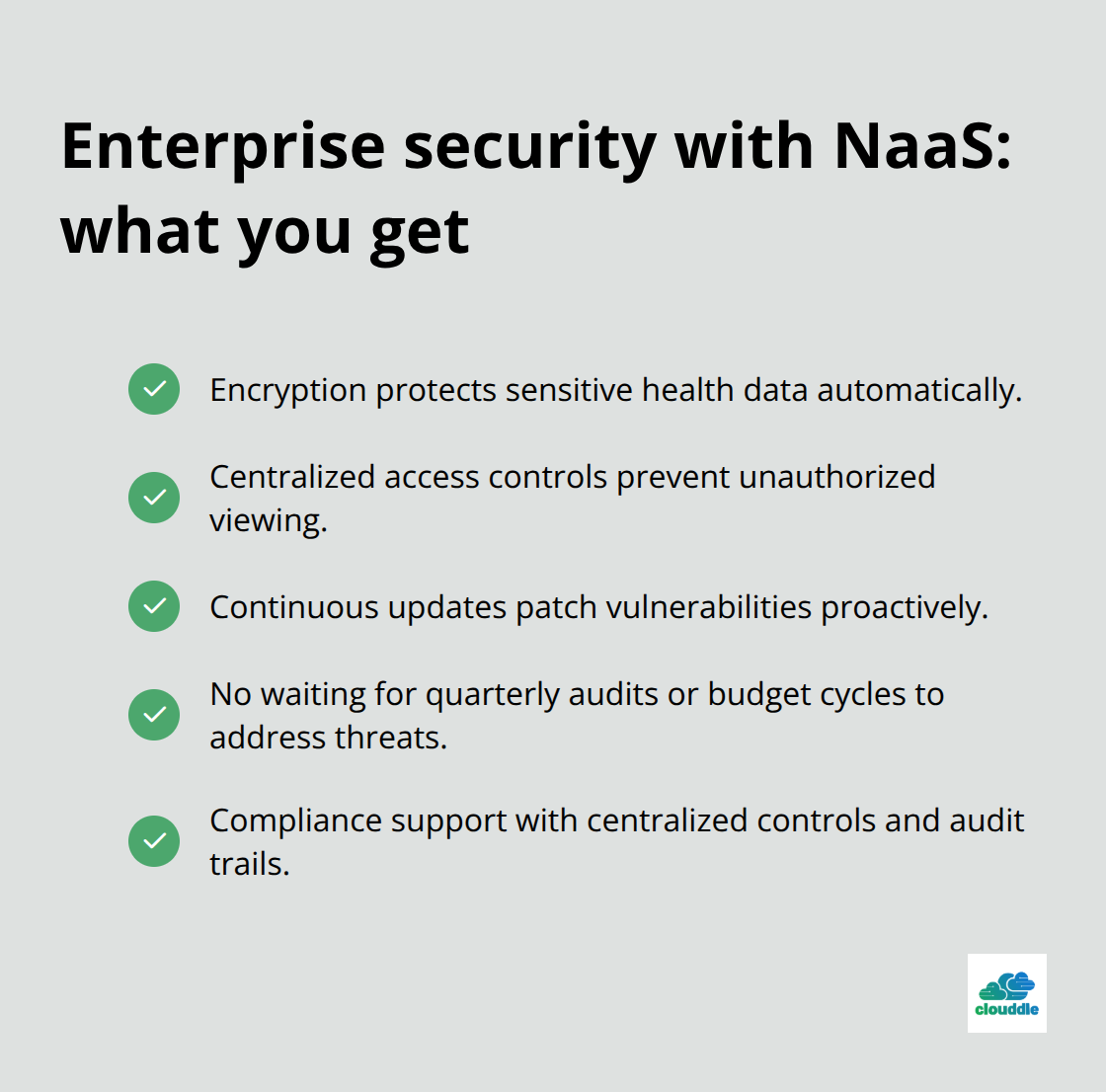 Enterprise security with NaaS: what you get

Encryption protects sensitive health data automatically.

Centralized access controls prevent unauthorized viewing.

Continuous updates patch vulnerabilities proactively.

No waiting for quarterly audits or budget cycles to address threats.

Compliance support with centralized controls and audit trails.

clouddle