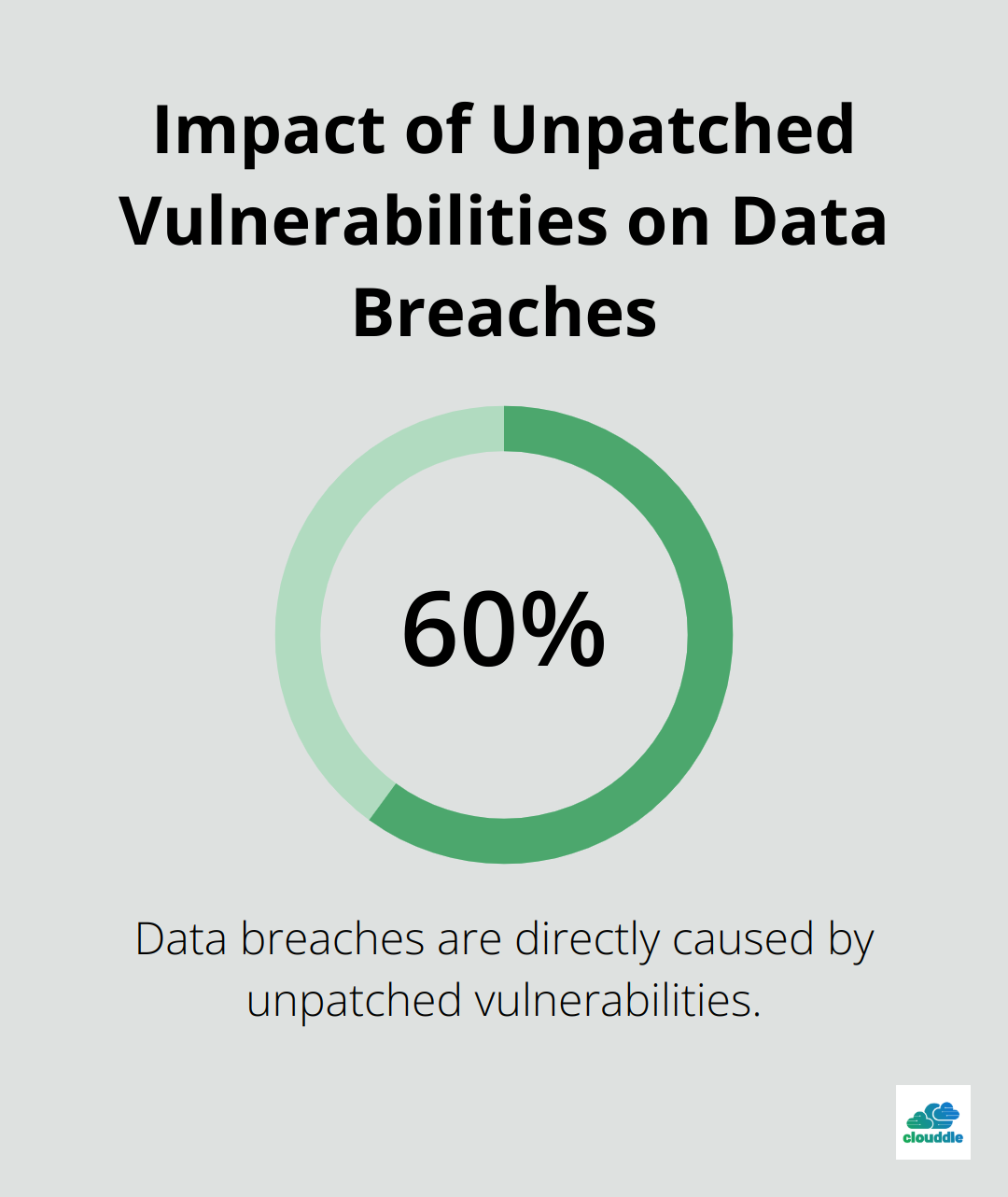 Impact of Unpatched Vulnerabilities on Data Breaches

60%

Data breaches are directly caused by unpatched vulnerabilities.

clouddle