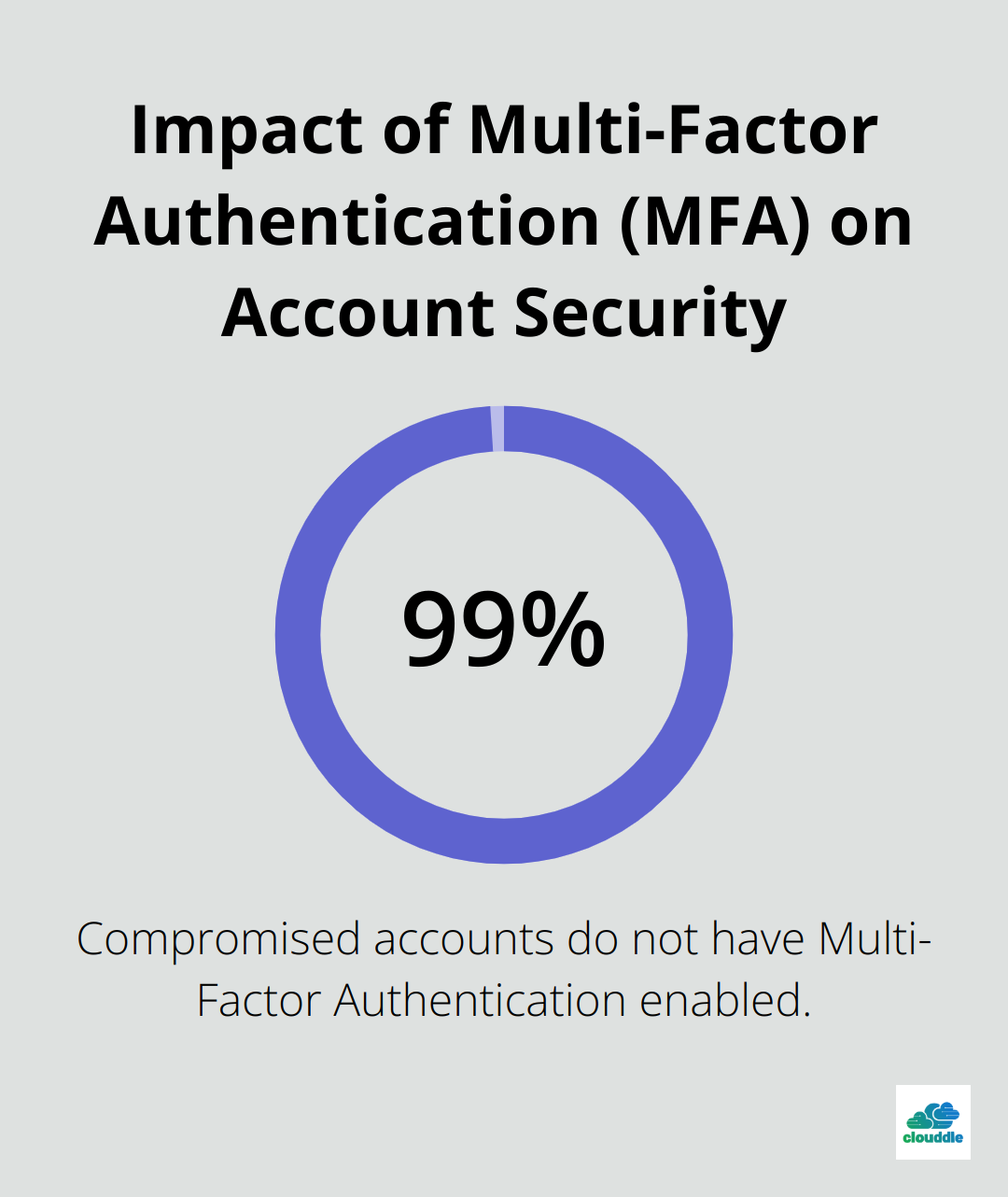 Impact of Multi-Factor Authentication (MFA) on Account Security

99%

Compromised accounts do not have Multi-Factor Authentication enabled.

clouddle