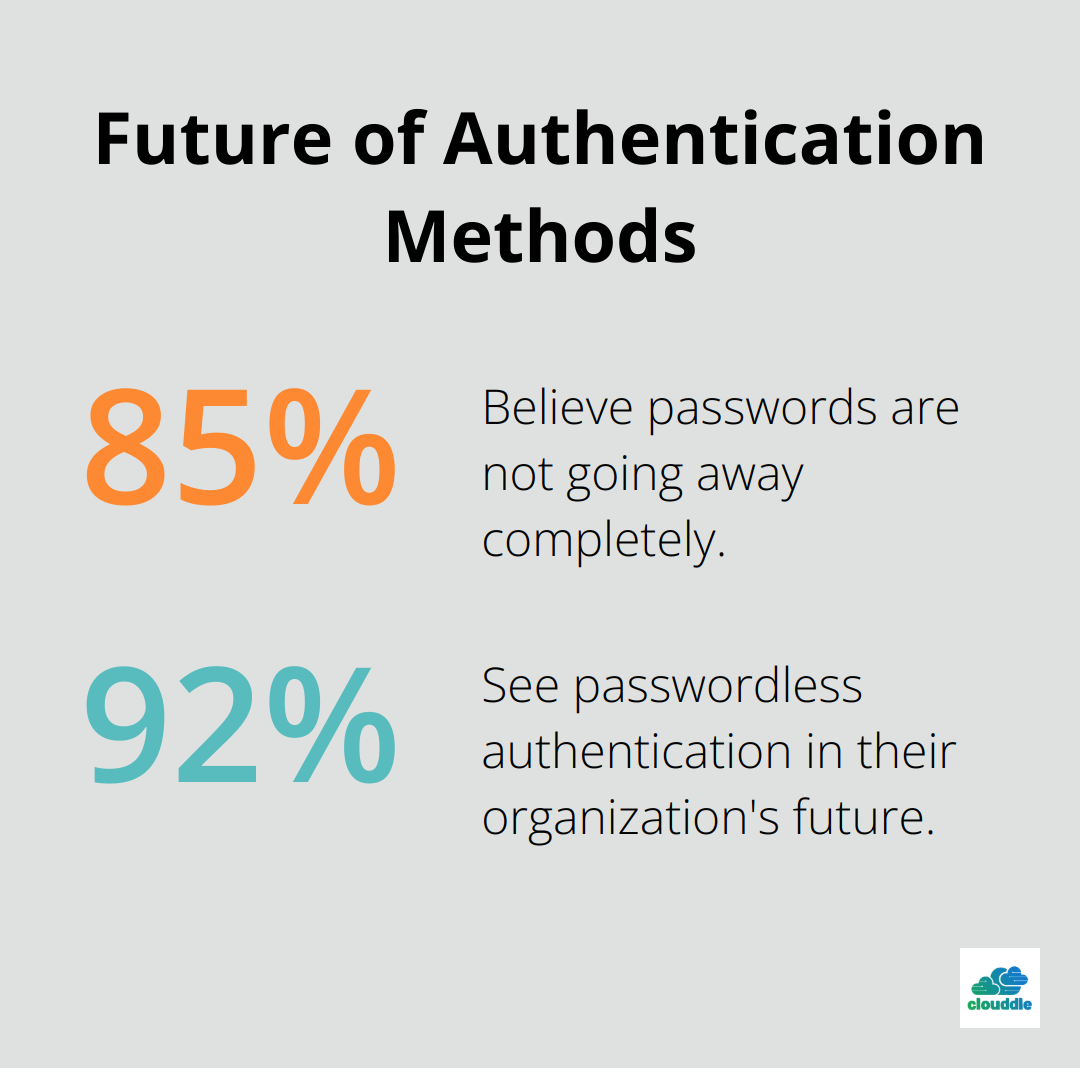 Future of Authentication Methods

85%

Believe passwords are not going away completely.

92%

See passwordless authentication in their organization's future.

clouddle