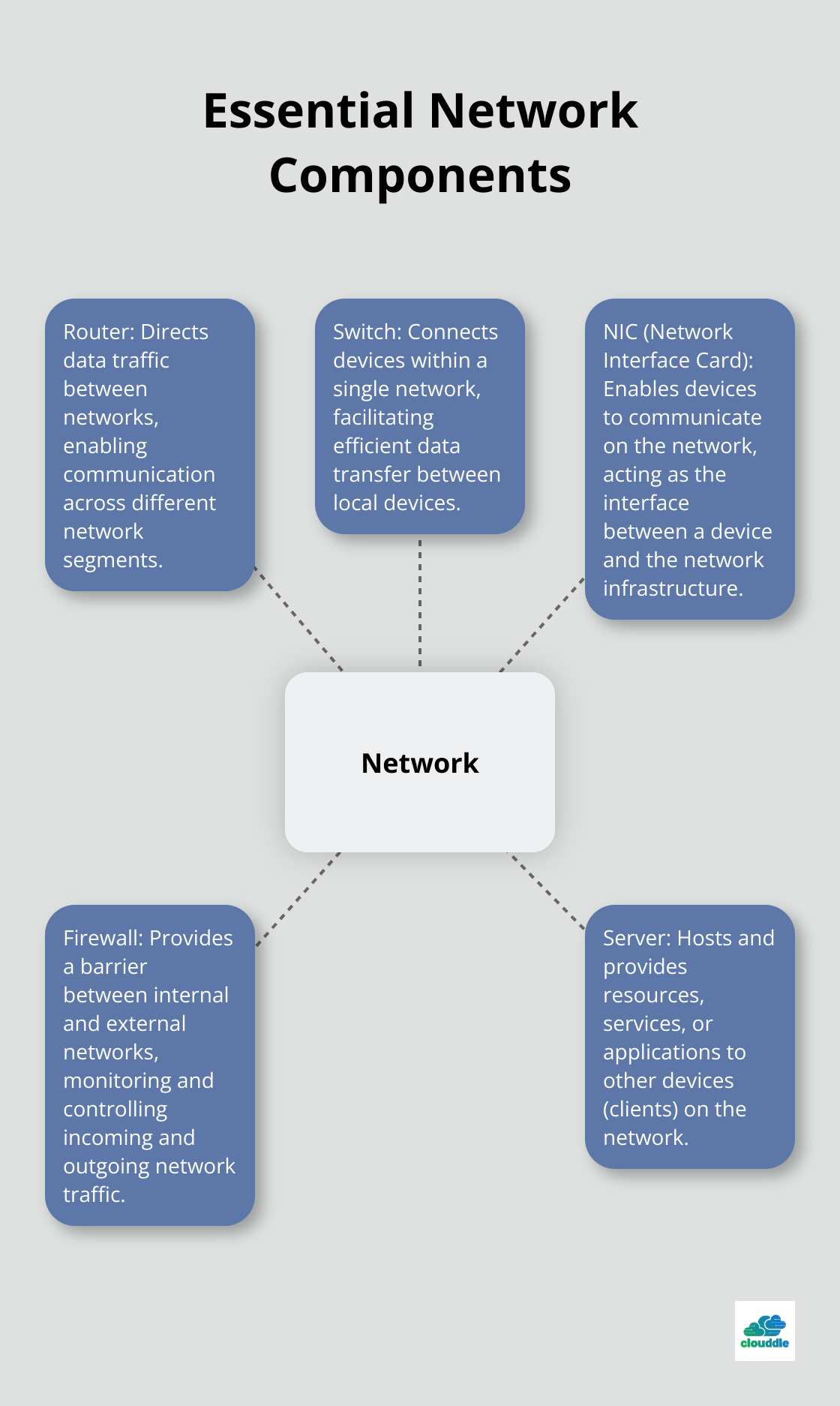 Essential Network Components

Router: Directs data traffic between networks, enabling communication across different network segments.

Switch: Connects devices within a single network, facilitating efficient data transfer between local devices.

NIC (Network Interface Card): Enables devices to communicate on the network, acting as the interface between a device and the network infrastructure.

Network

Firewall: Provides a barrier between internal and external networks, monitoring and controlling incoming and outgoing network traffic.

Server: Hosts and provides resources, services, or applications to other devices (clients) on the network.

clouddle