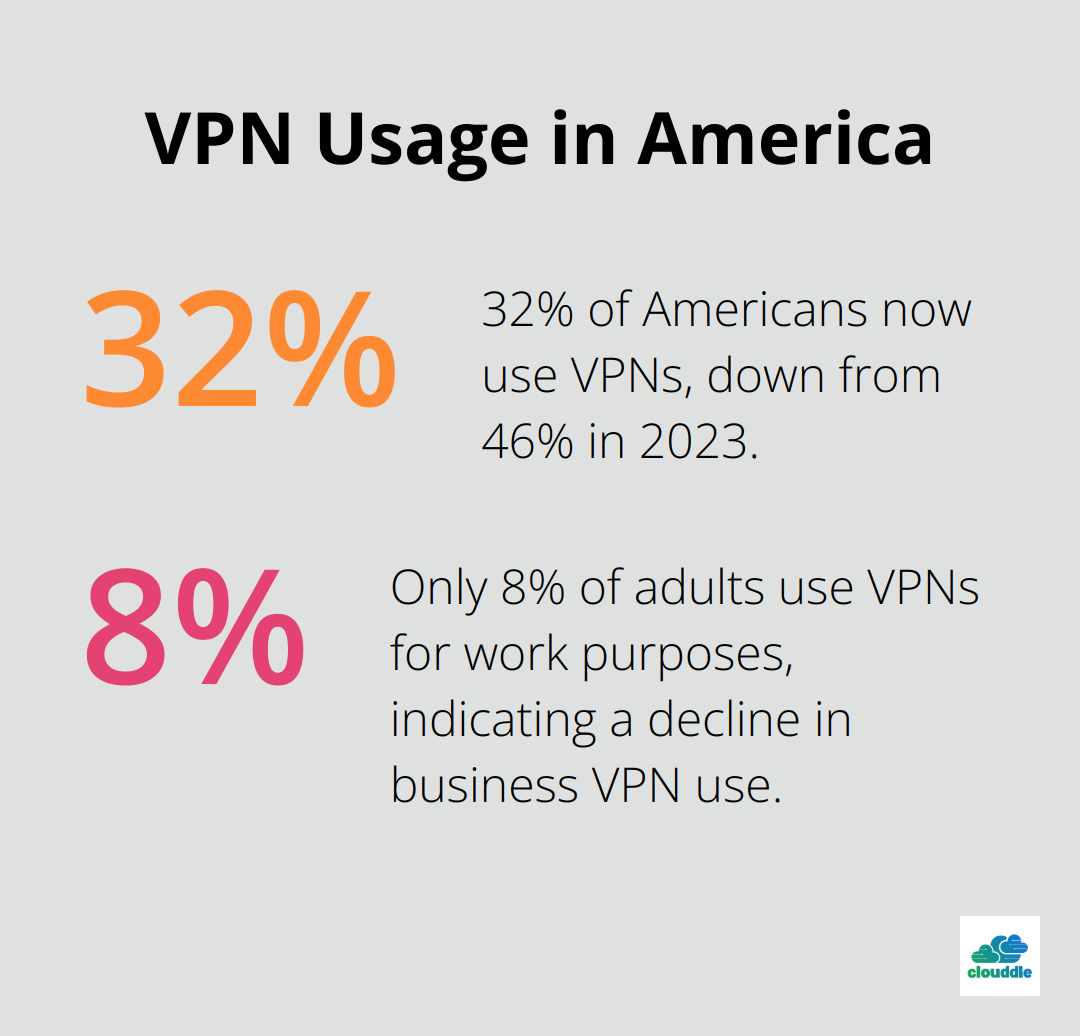 VPN Usage in America

32%

32% of Americans now use VPNs, down from 46% in 2023.

8%

Only 8% of adults use VPNs for work purposes, indicating a decline in business VPN use.

clouddle