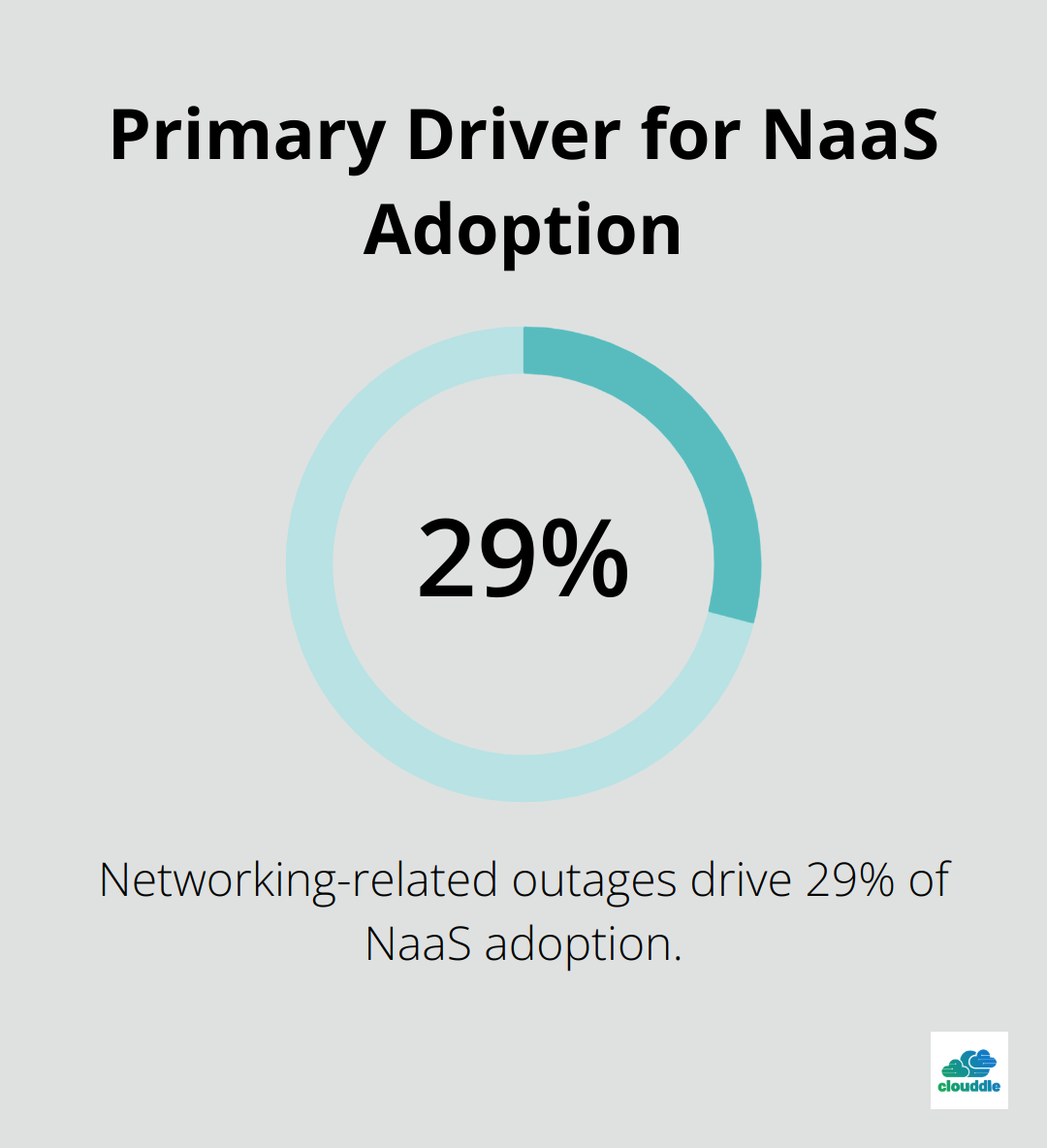 Primary Driver for NaaS Adoption

29%

Networking-related outages drive 29% of NaaS adoption.

clouddle