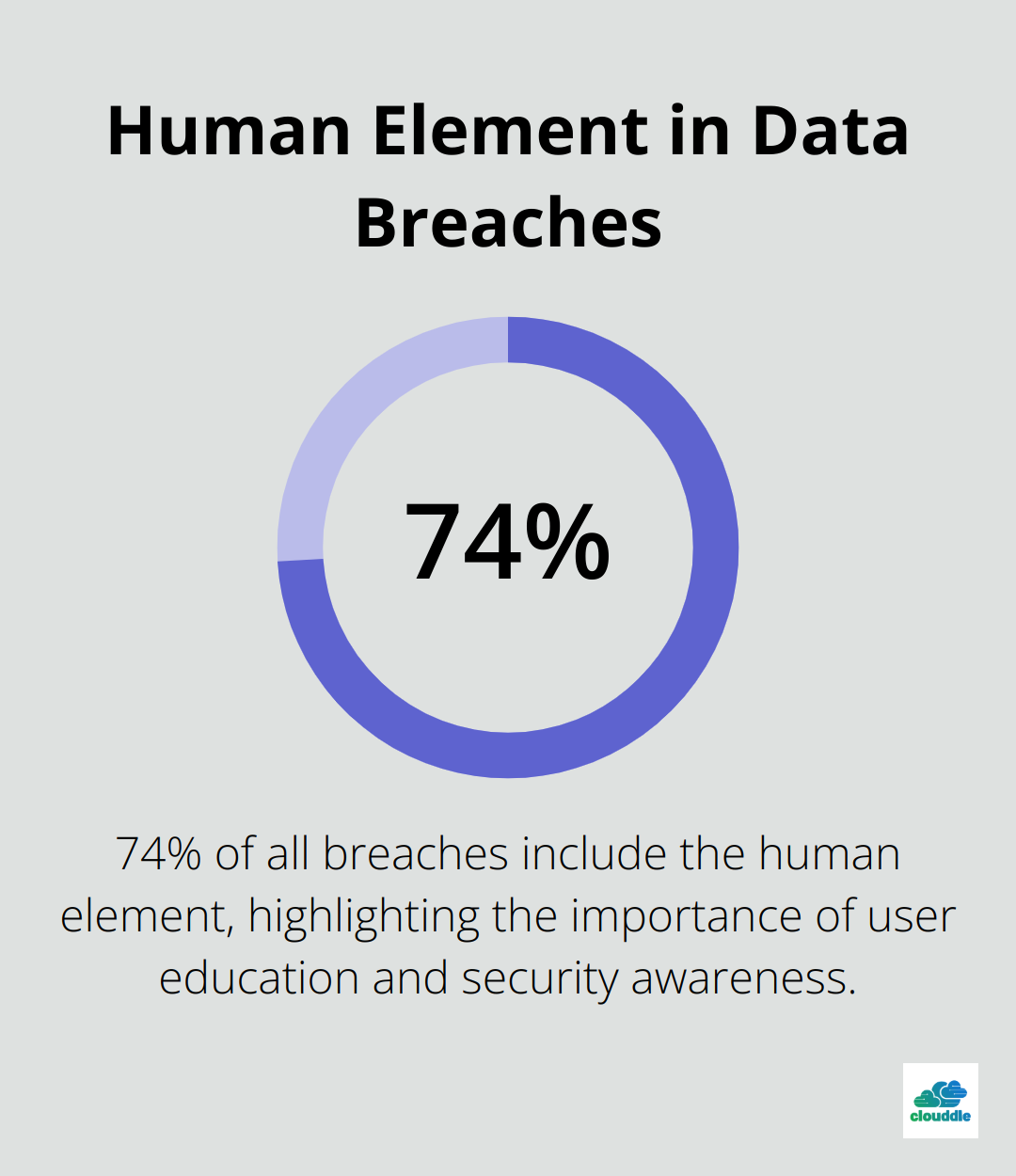 Human Element in Data Breaches

74%

74% of all breaches include the human element, highlighting the importance of user education and security awareness.

clouddle