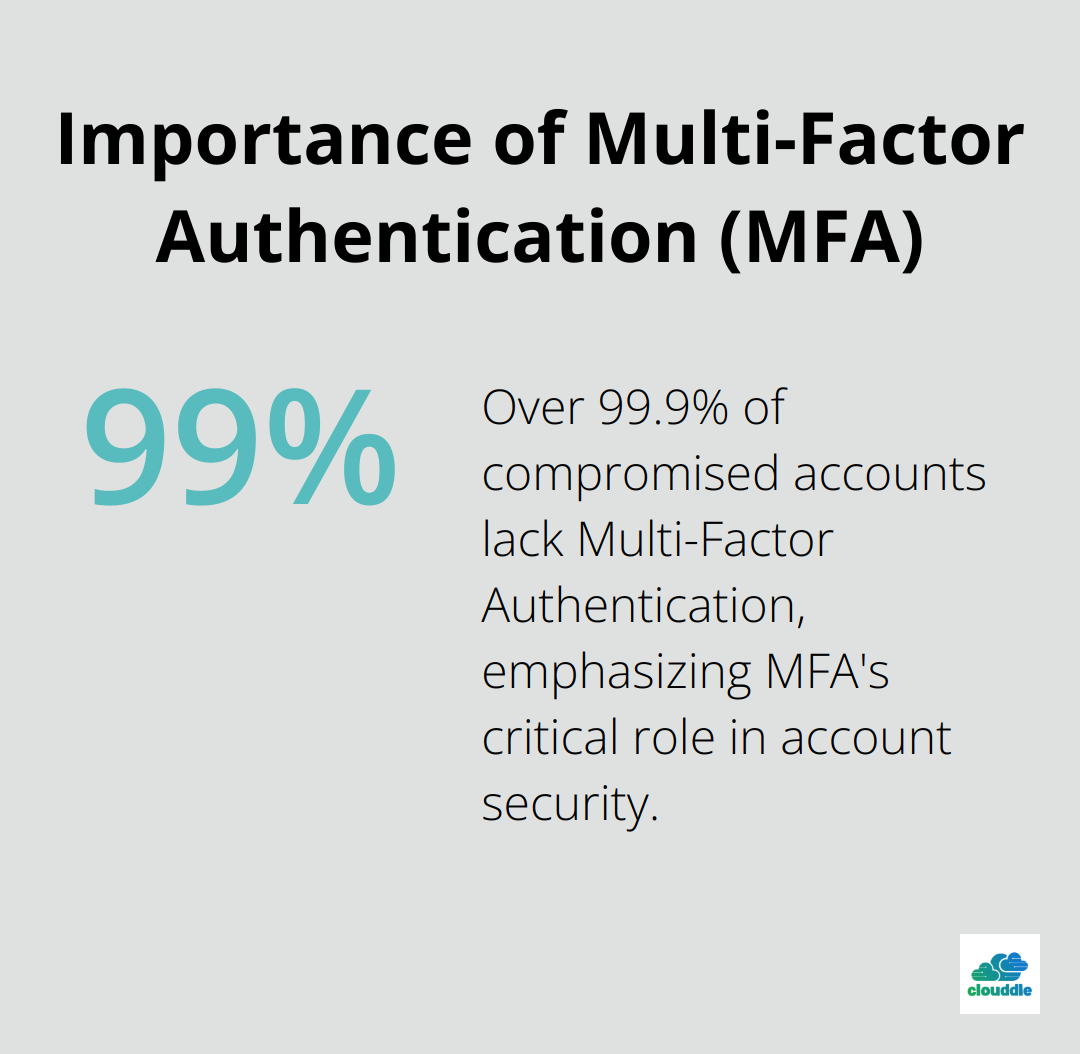 Importance of Multi-Factor Authentication (MFA)

99%

Over 99.9% of compromised accounts lack Multi-Factor Authentication, emphasizing MFA's critical role in account security.

clouddle