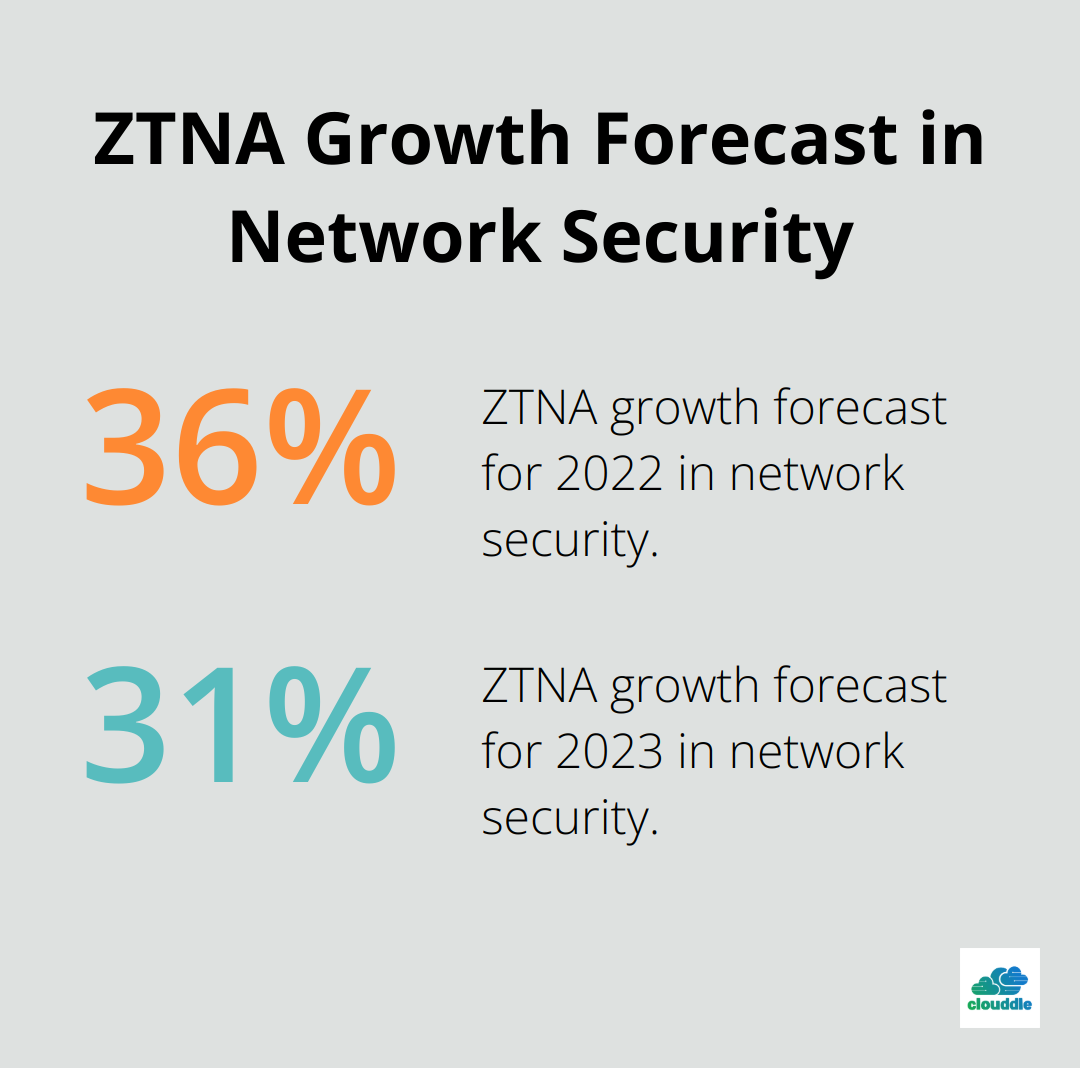 ZTNA Growth Forecast in Network Security

36%

ZTNA growth forecast for 2022 in network security.

31%

ZTNA growth forecast for 2023 in network security.

clouddle