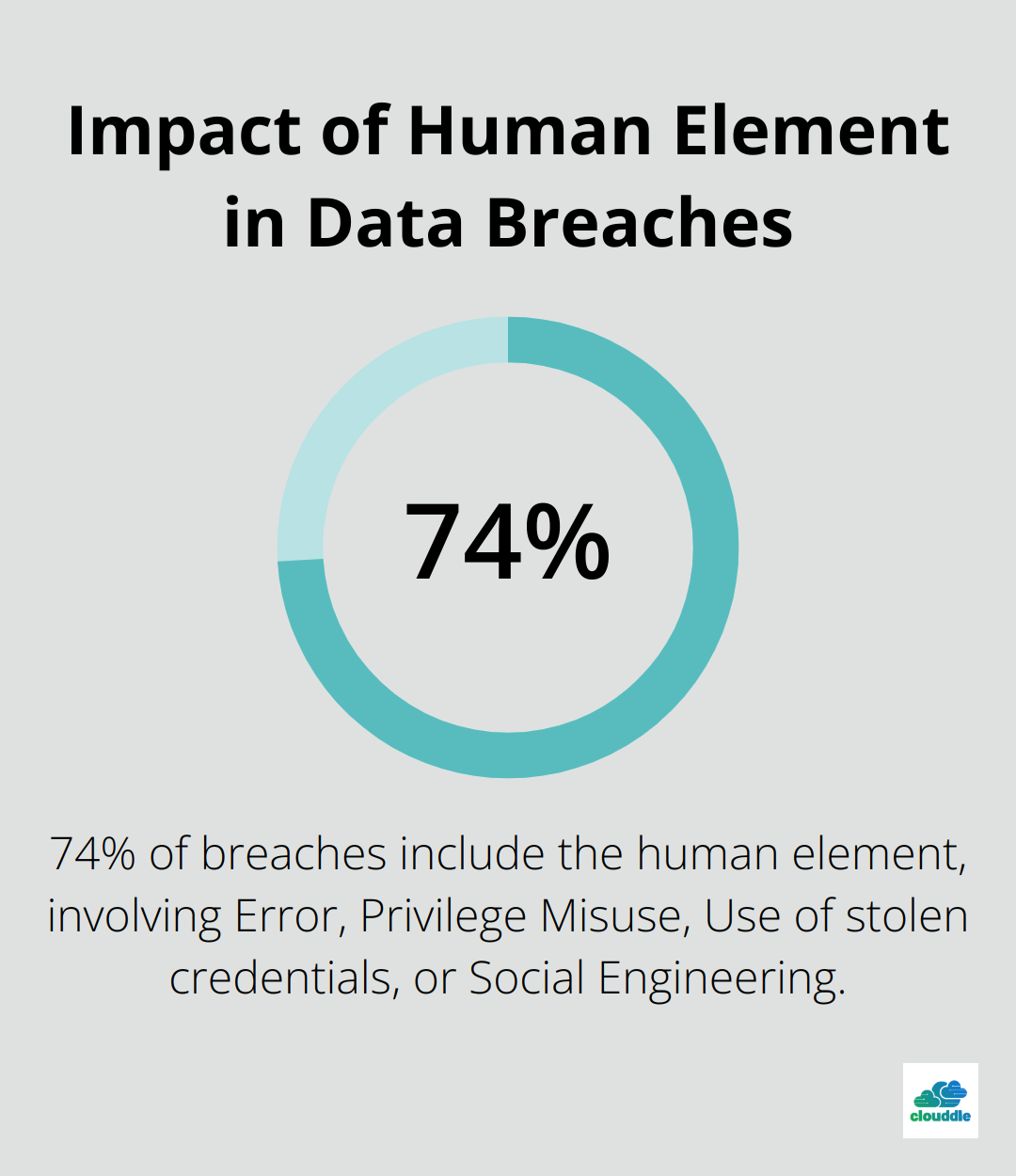 Impact of Human Element in Data Breaches

74%

74% of breaches include the human element, involving Error, Privilege Misuse, Use of stolen credentials, or Social Engineering.

clouddle