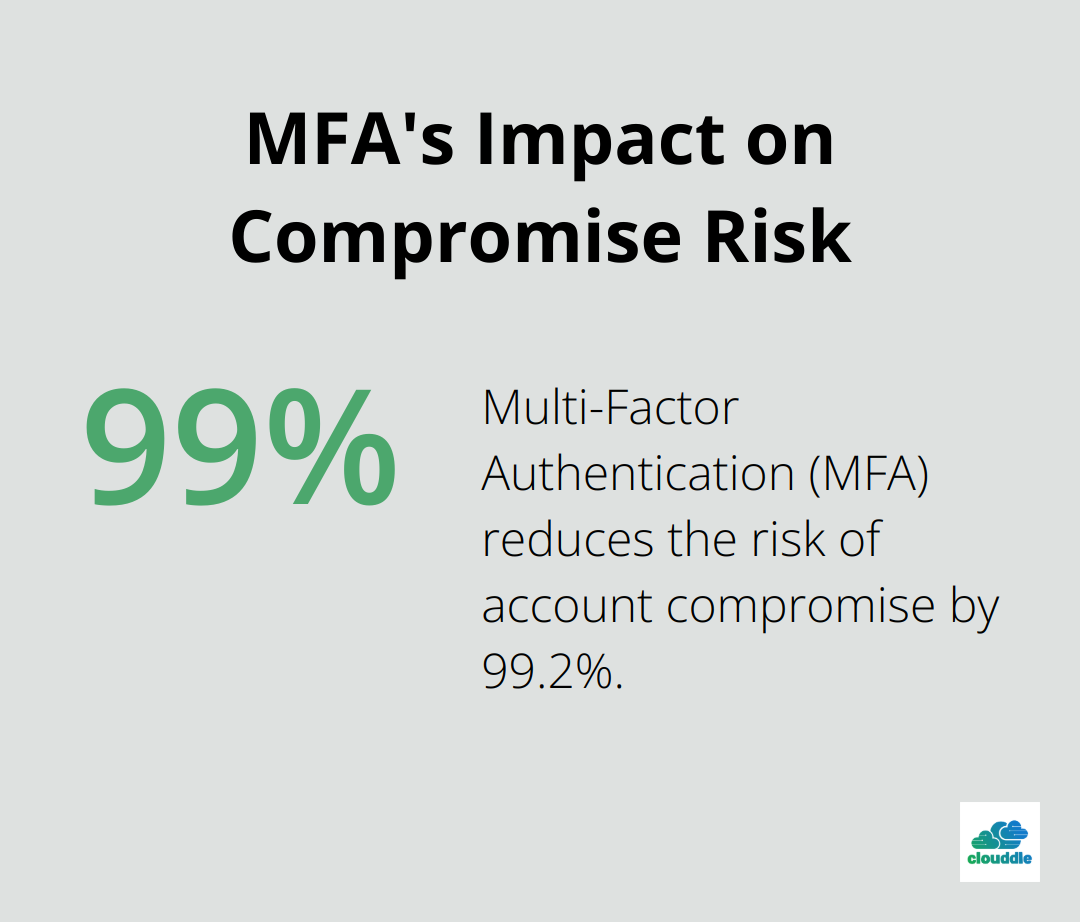 MFA's Impact on Compromise Risk

99%

Multi-Factor Authentication (MFA) reduces the risk of account compromise by 99.2%.

clouddle