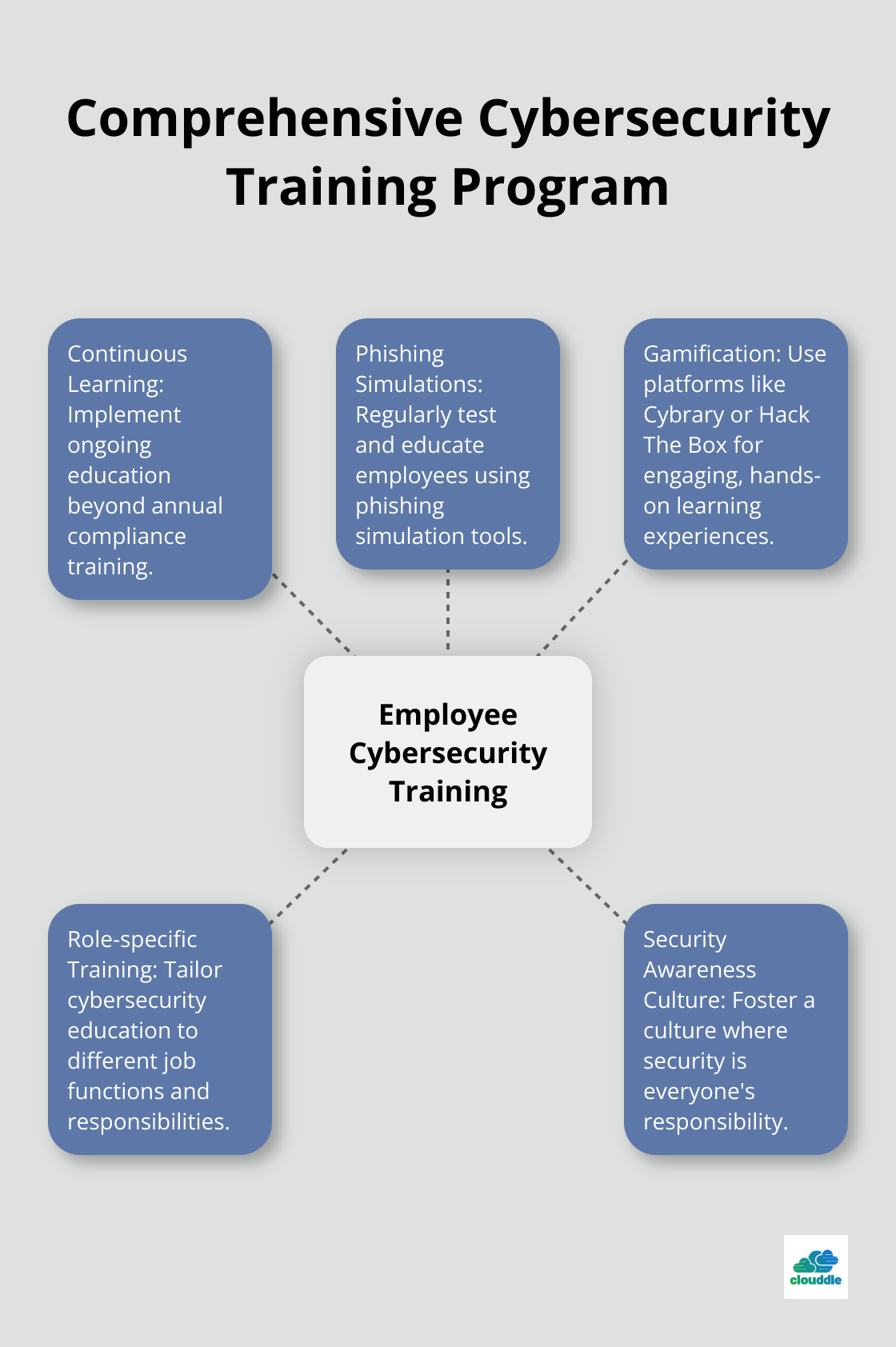 Comprehensive Cybersecurity Training Program

Continuous Learning: Implement ongoing education beyond annual compliance training.

Phishing Simulations: Regularly test and educate employees using phishing simulation tools.

Gamification: Use platforms like Cybrary or Hack The Box for engaging, hands-on learning experiences.

Employee Cybersecurity Training

Role-specific Training: Tailor cybersecurity education to different job functions and responsibilities.

Security Awareness Culture: Foster a culture where security is everyone's responsibility.

clouddle