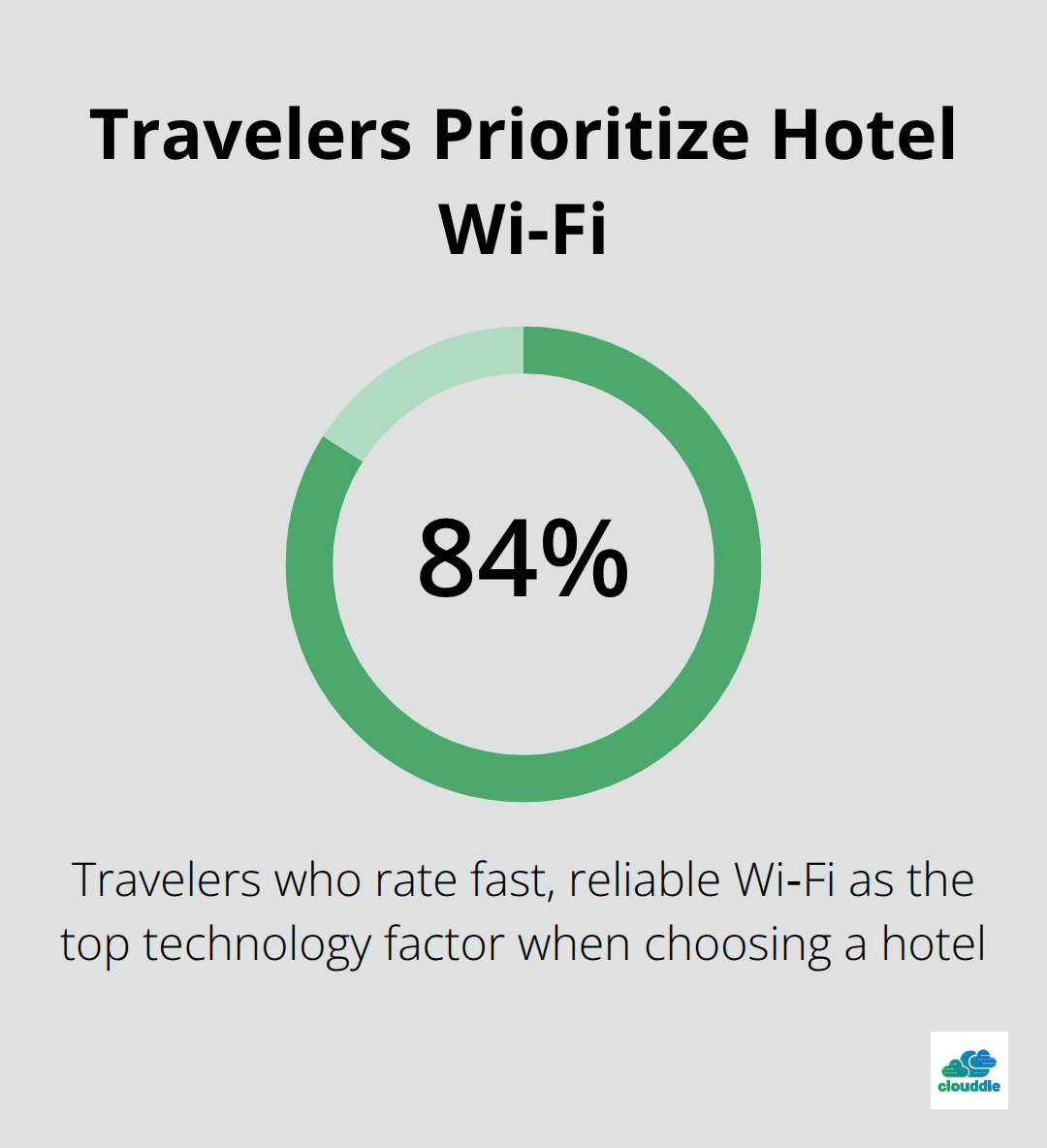 Travelers Prioritize Hotel Wi-Fi

84%

Travelers who rate fast, reliable Wi-Fi as the top technology factor when choosing a hotel

clouddle