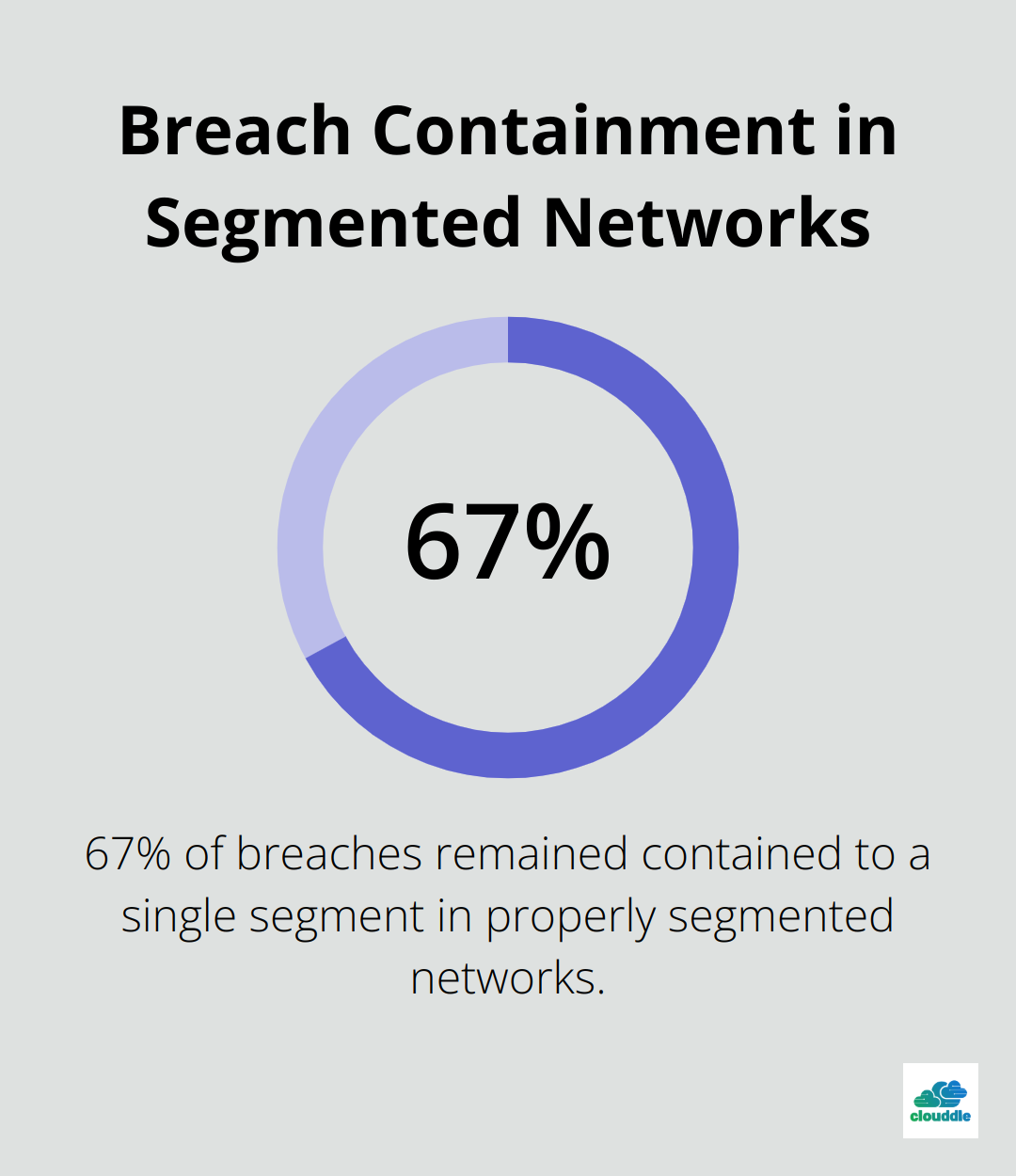 Breach Containment in Segmented Networks

67%

67% of breaches remained contained to a single segment in properly segmented networks.

clouddle