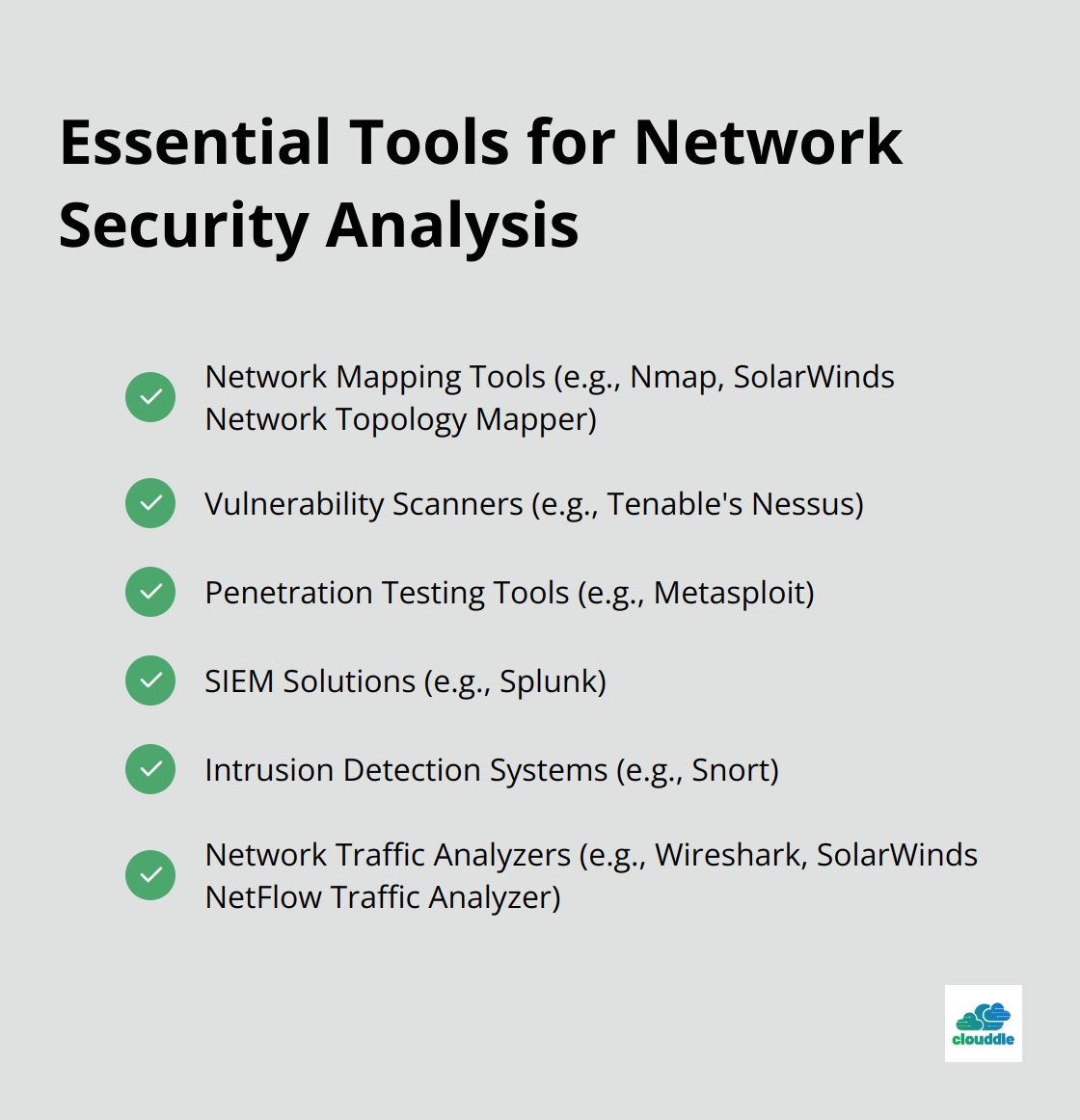 Essential Tools for Network Security Analysis

Network Mapping Tools (e.g., Nmap, SolarWinds Network Topology Mapper)

Vulnerability Scanners (e.g., Tenable's Nessus)

Penetration Testing Tools (e.g., Metasploit)

SIEM Solutions (e.g., Splunk)

Intrusion Detection Systems (e.g., Snort)

Network Traffic Analyzers (e.g., Wireshark, SolarWinds NetFlow Traffic Analyzer)

clouddle