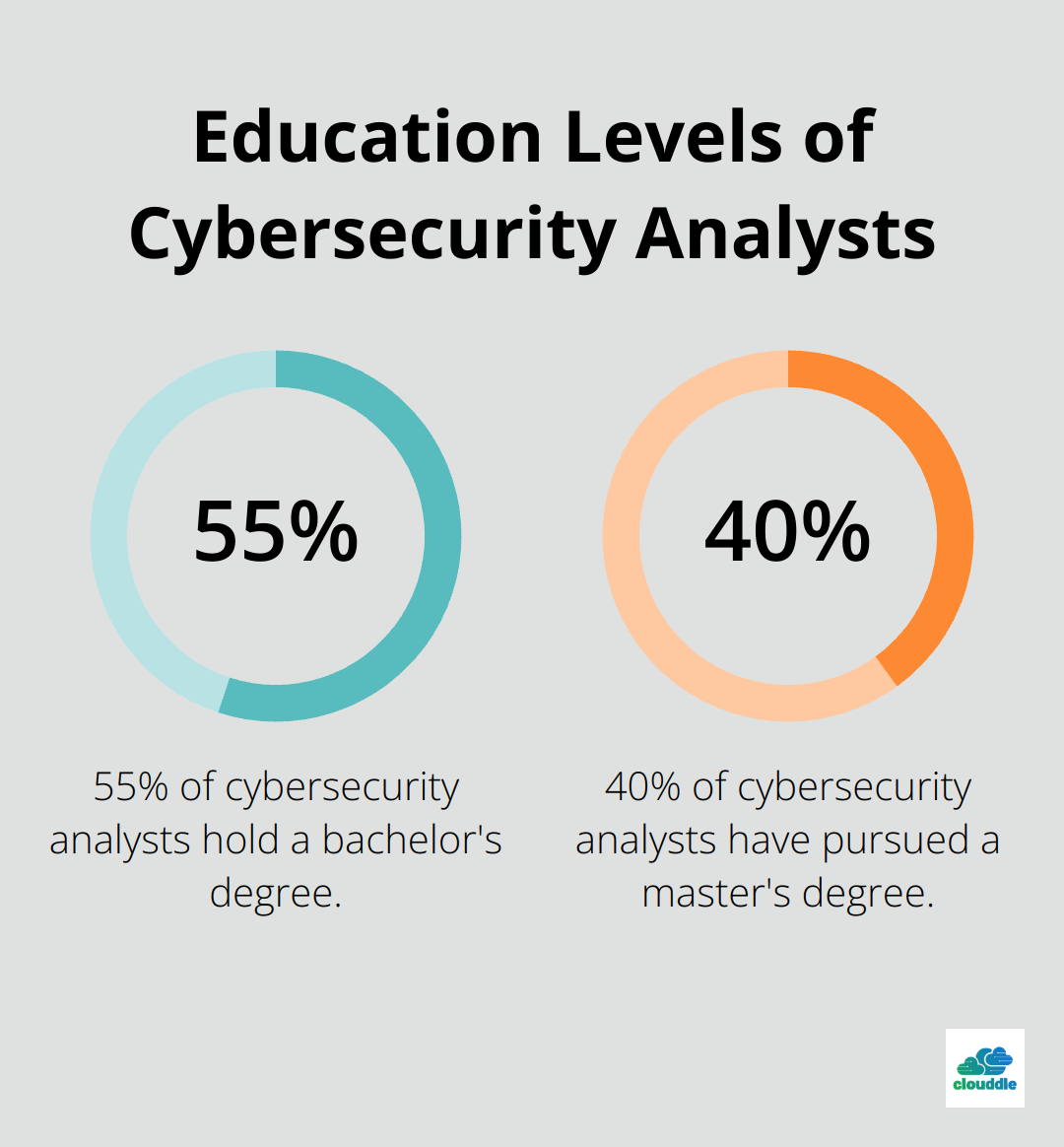 Education Levels of Cybersecurity Analysts

55%

55% of cybersecurity analysts hold a bachelor's degree.

40%

40% of cybersecurity analysts have pursued a master's degree.

clouddle