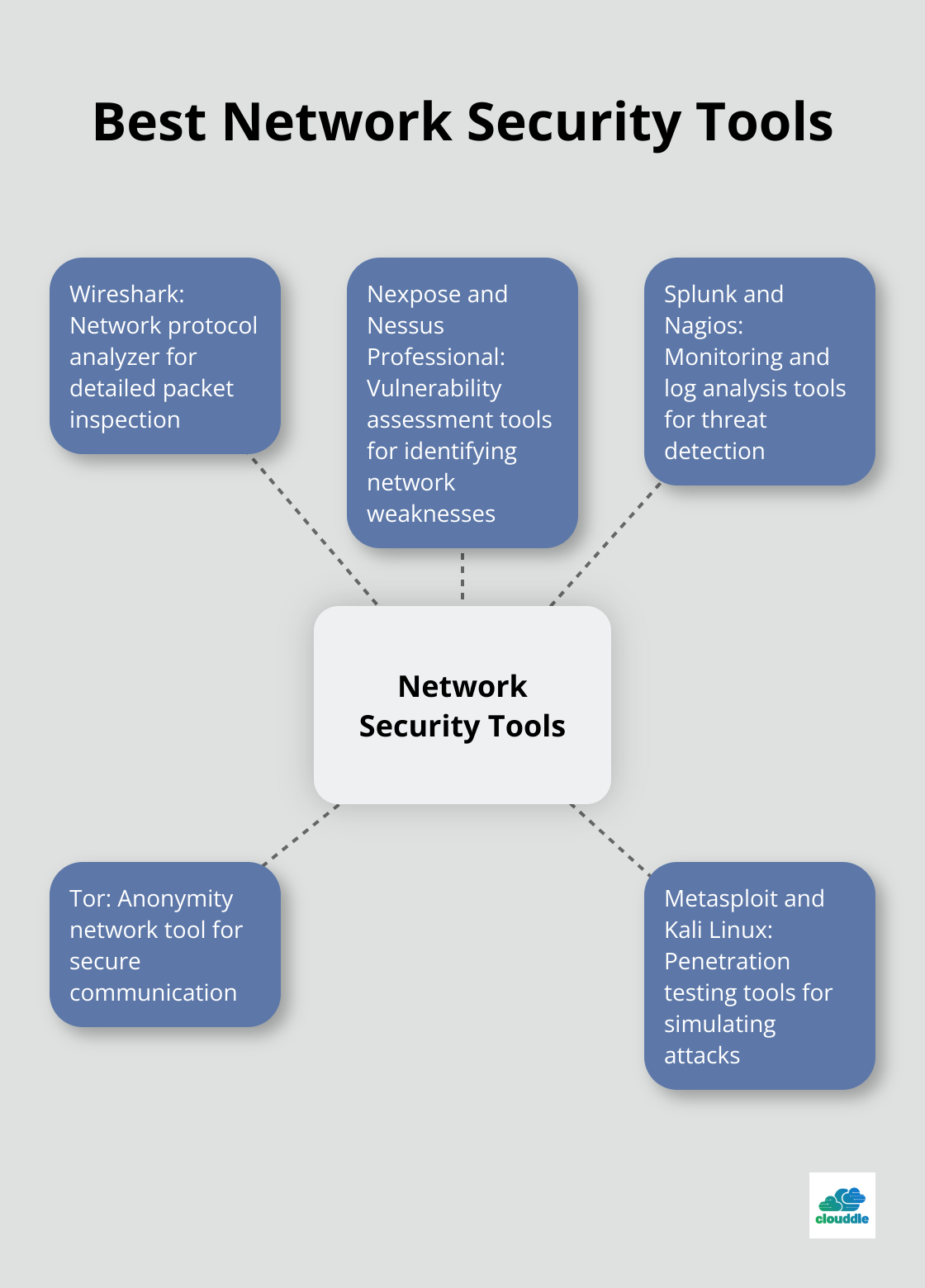 Best Network Security Tools

Wireshark: Network protocol analyzer for detailed packet inspection

Nexpose and Nessus Professional: Vulnerability assessment tools for identifying network weaknesses

Splunk and Nagios: Monitoring and log analysis tools for threat detection

Network Security Tools

Tor: Anonymity network tool for secure communication

Metasploit and Kali Linux: Penetration testing tools for simulating attacks

clouddle