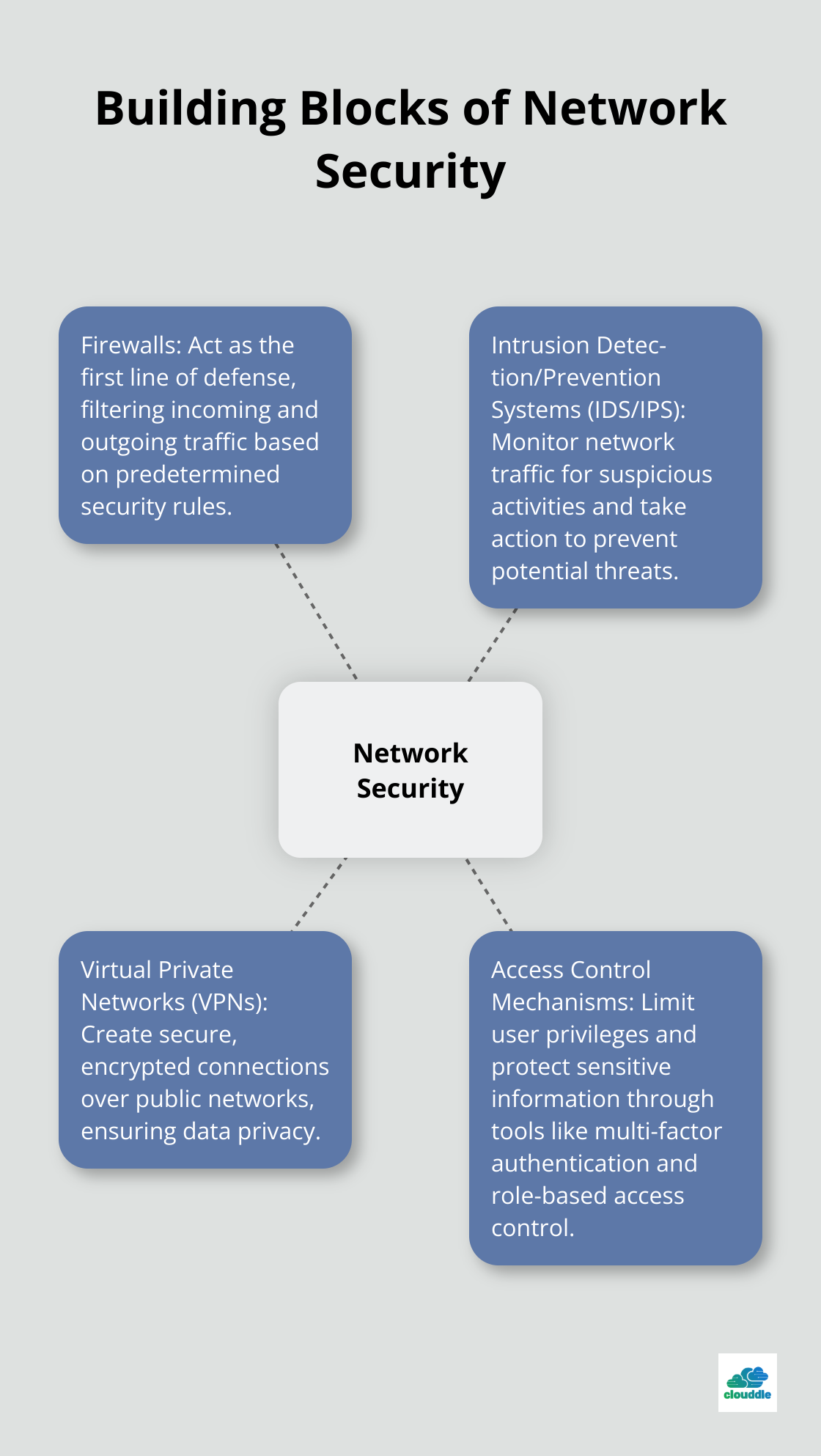 Building Blocks of Network Security

Firewalls: Act as the first line of defense, filtering incoming and outgoing traffic based on predetermined security rules.

Intrusion Detection/Prevention Systems (IDS/IPS): Monitor network traffic for suspicious activities and take action to prevent potential threats.

Network Security

Virtual Private Networks (VPNs): Create secure, encrypted connections over public networks, ensuring data privacy.

Access Control Mechanisms: Limit user privileges and protect sensitive information through tools like multi-factor authentication and role-based access control.

clouddle