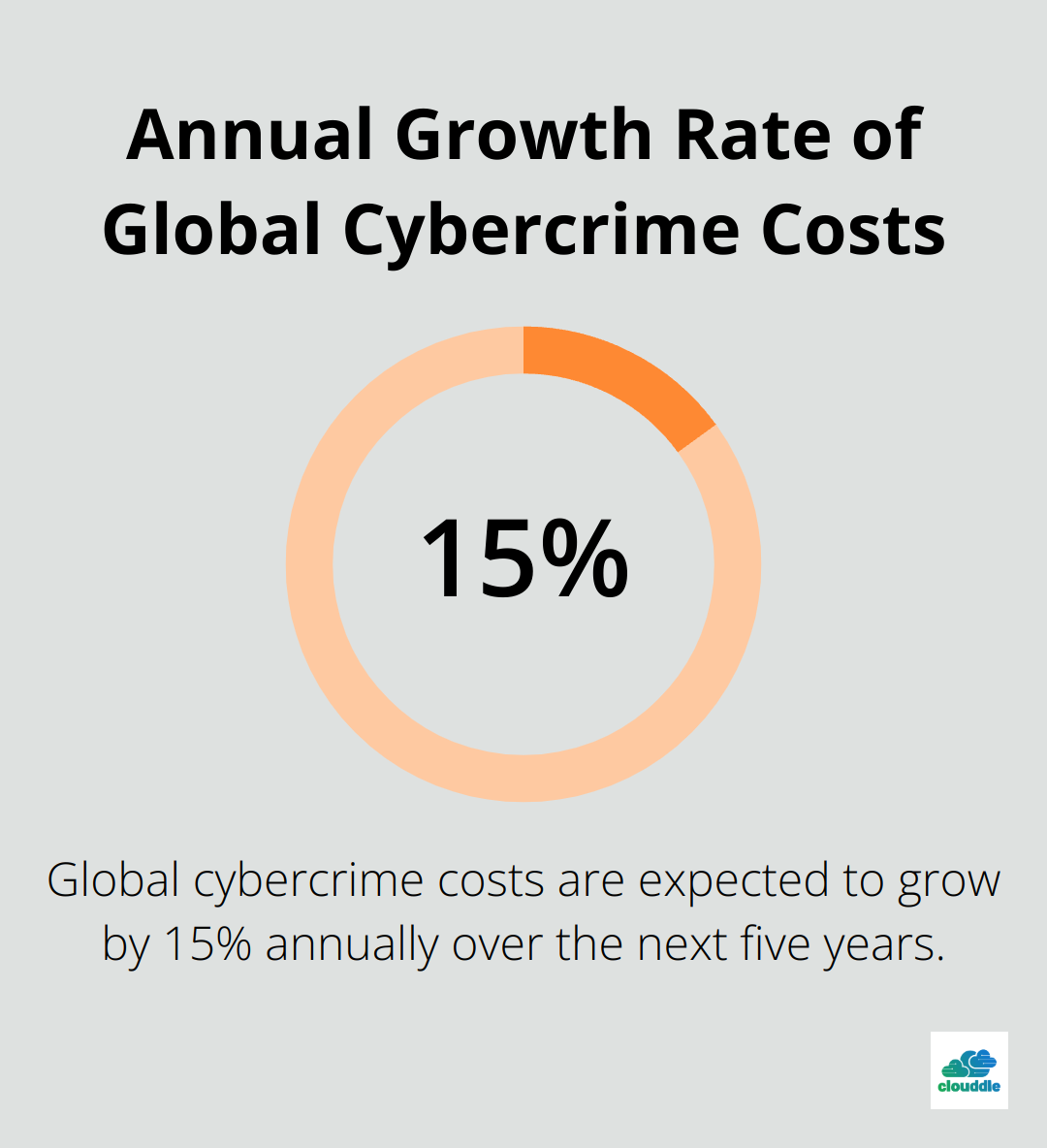 Annual Growth Rate of Global Cybercrime Costs

15%

Global cybercrime costs are expected to grow by 15% annually over the next five years.

clouddle