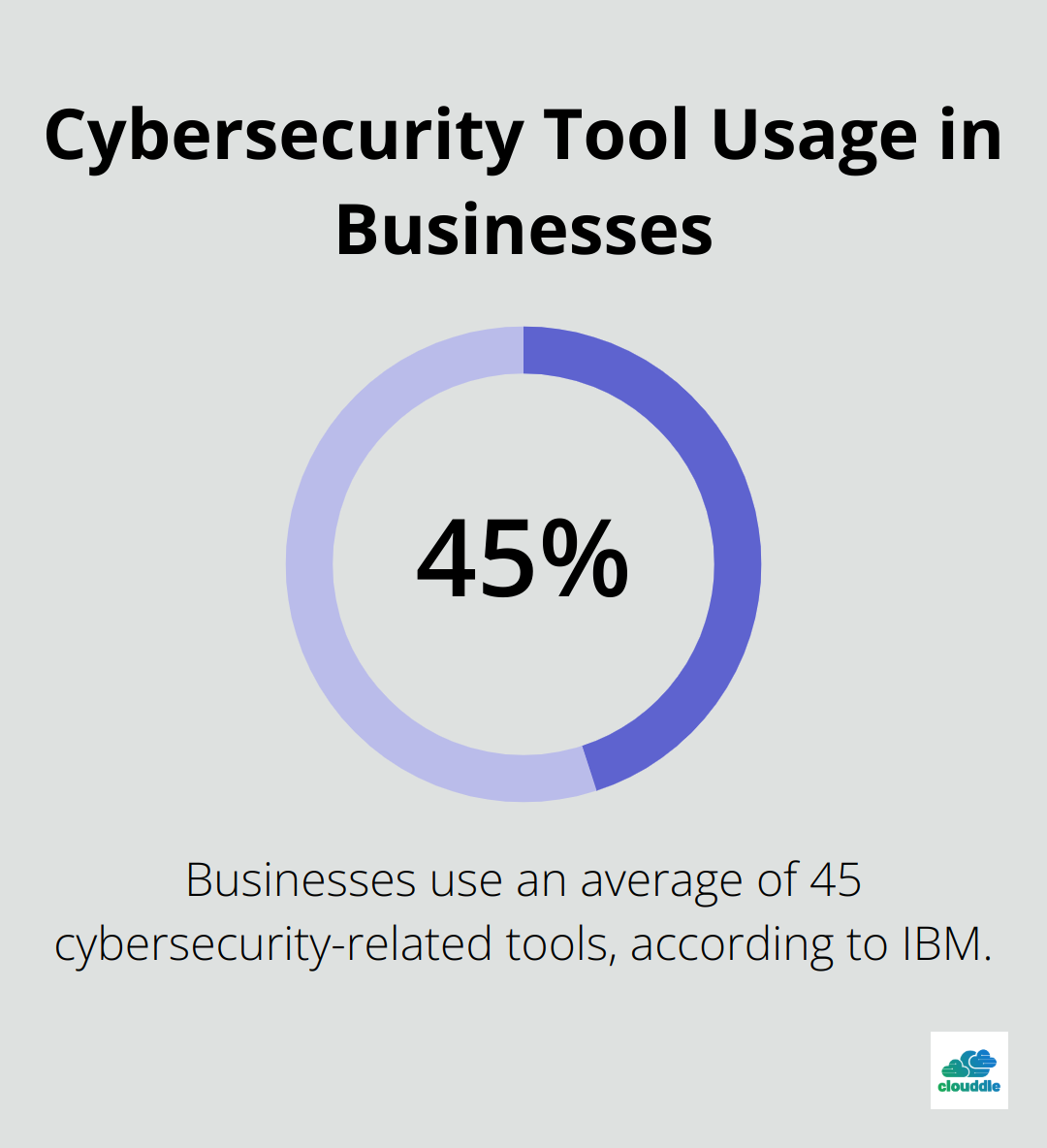 Cybersecurity Tool Usage in Businesses

45%

Businesses use an average of 45 cybersecurity-related tools, according to IBM.

clouddle