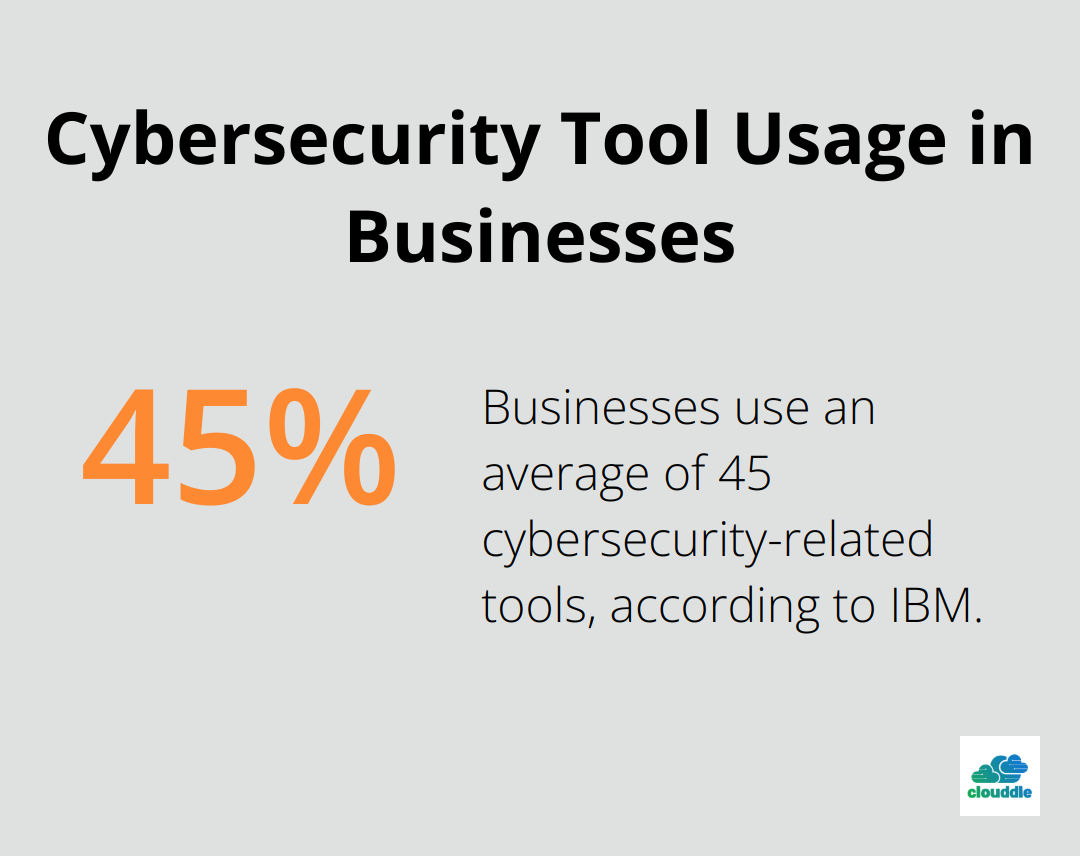 Cybersecurity Tool Usage in Businesses

45%

Businesses use an average of 45 cybersecurity-related tools, according to IBM.

clouddle