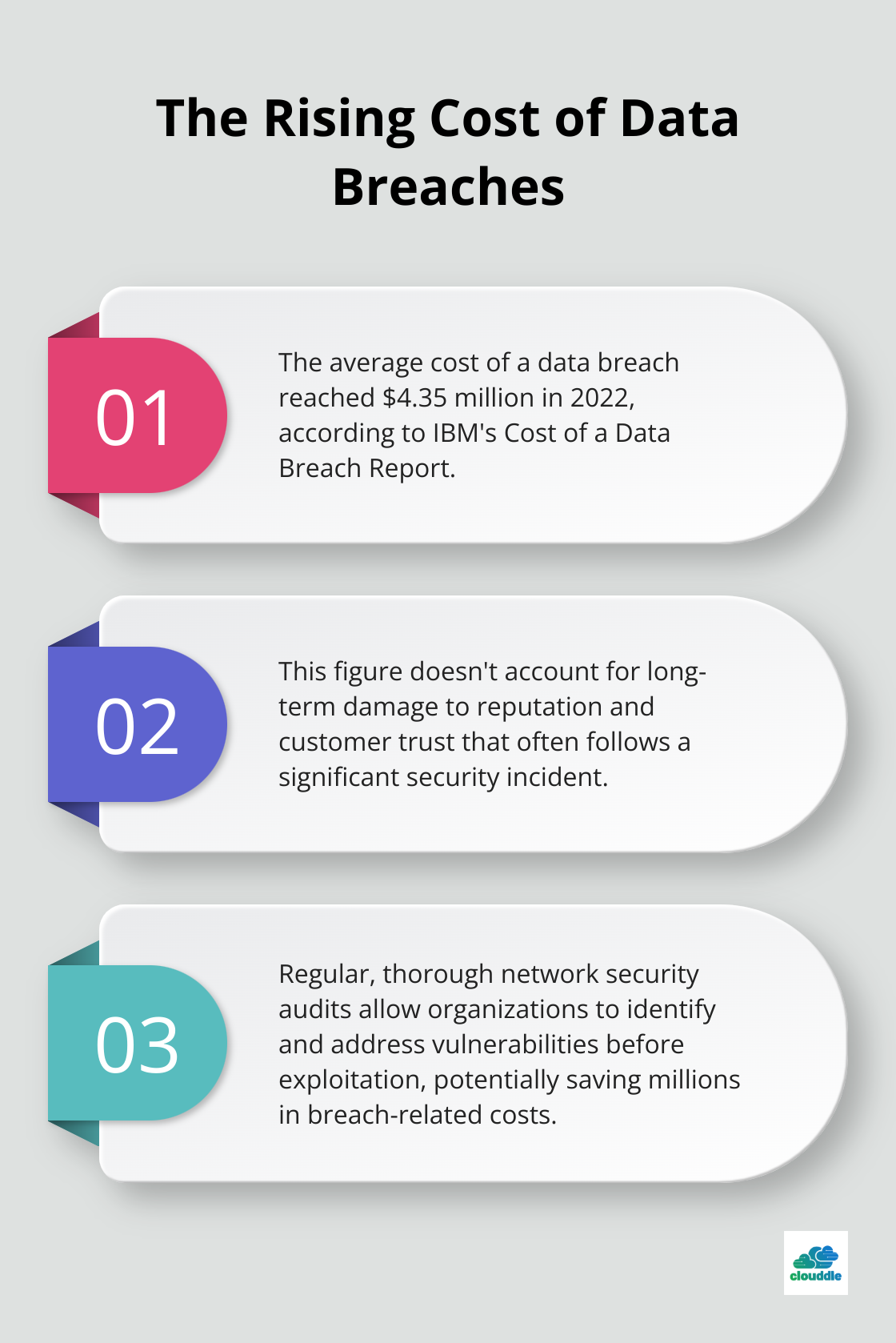 The Rising Cost of Data Breaches

01

The average cost of a data breach reached \$4.35 million in 2022, according to IBM's Cost of a Data Breach Report.

02

This figure doesn't account for long-term damage to reputation and customer trust that often follows a significant security incident.

03

Regular, thorough network security audits allow organizations to identify and address vulnerabilities before exploitation, potentially saving millions in breach-related costs.

clouddle