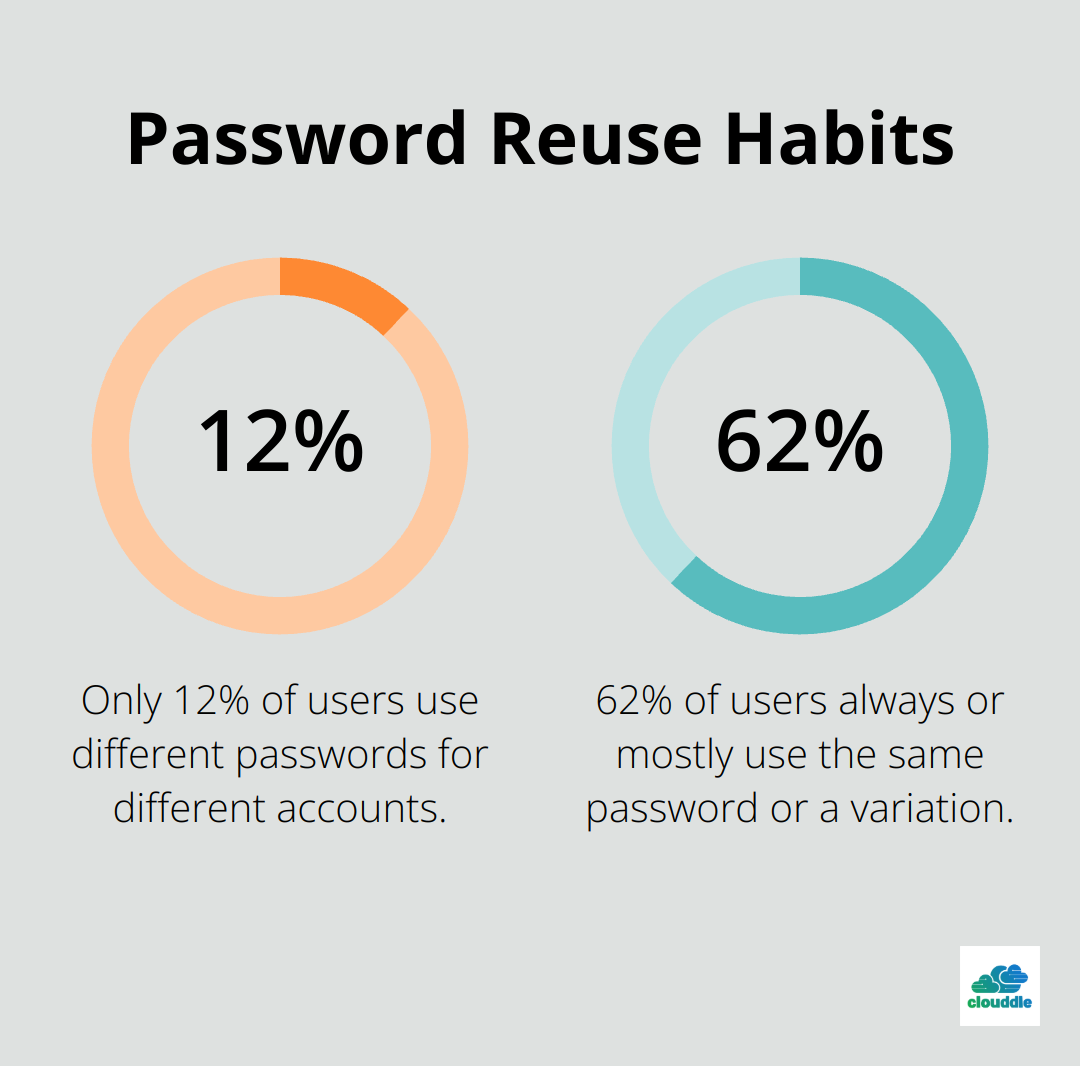 Password Reuse Habits

12%

Only 12% of users use different passwords for different accounts.

62%

62% of users always or mostly use the same password or a variation.

clouddle