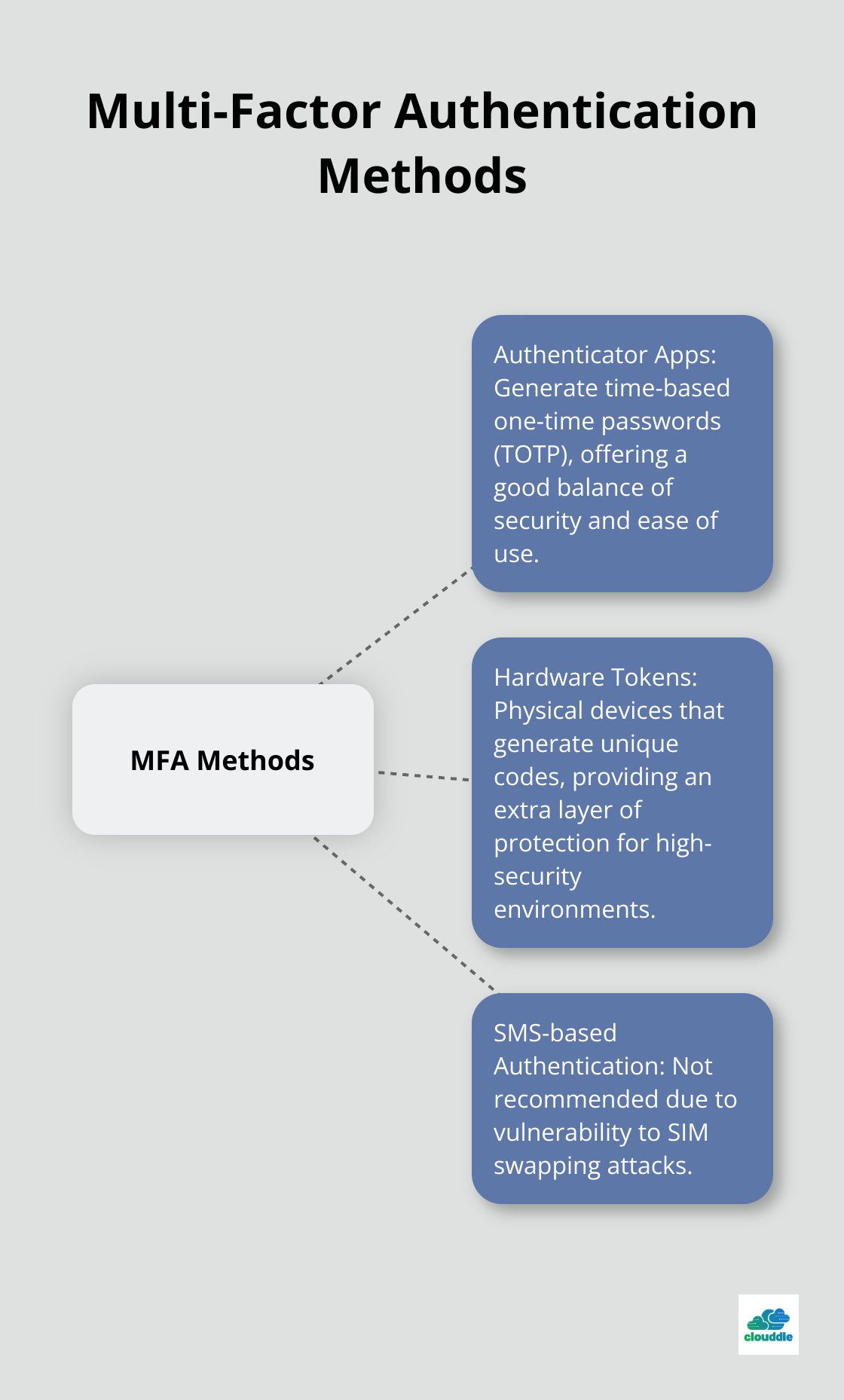 Multi-Factor Authentication Methods

MFA Methods

Authenticator Apps: Generate time-based one-time passwords (TOTP), offering a good balance of security and ease of use.

Hardware Tokens: Physical devices that generate unique codes, providing an extra layer of protection for high-security environments.

SMS-based Authentication: Not recommended due to vulnerability to SIM swapping attacks.

clouddle