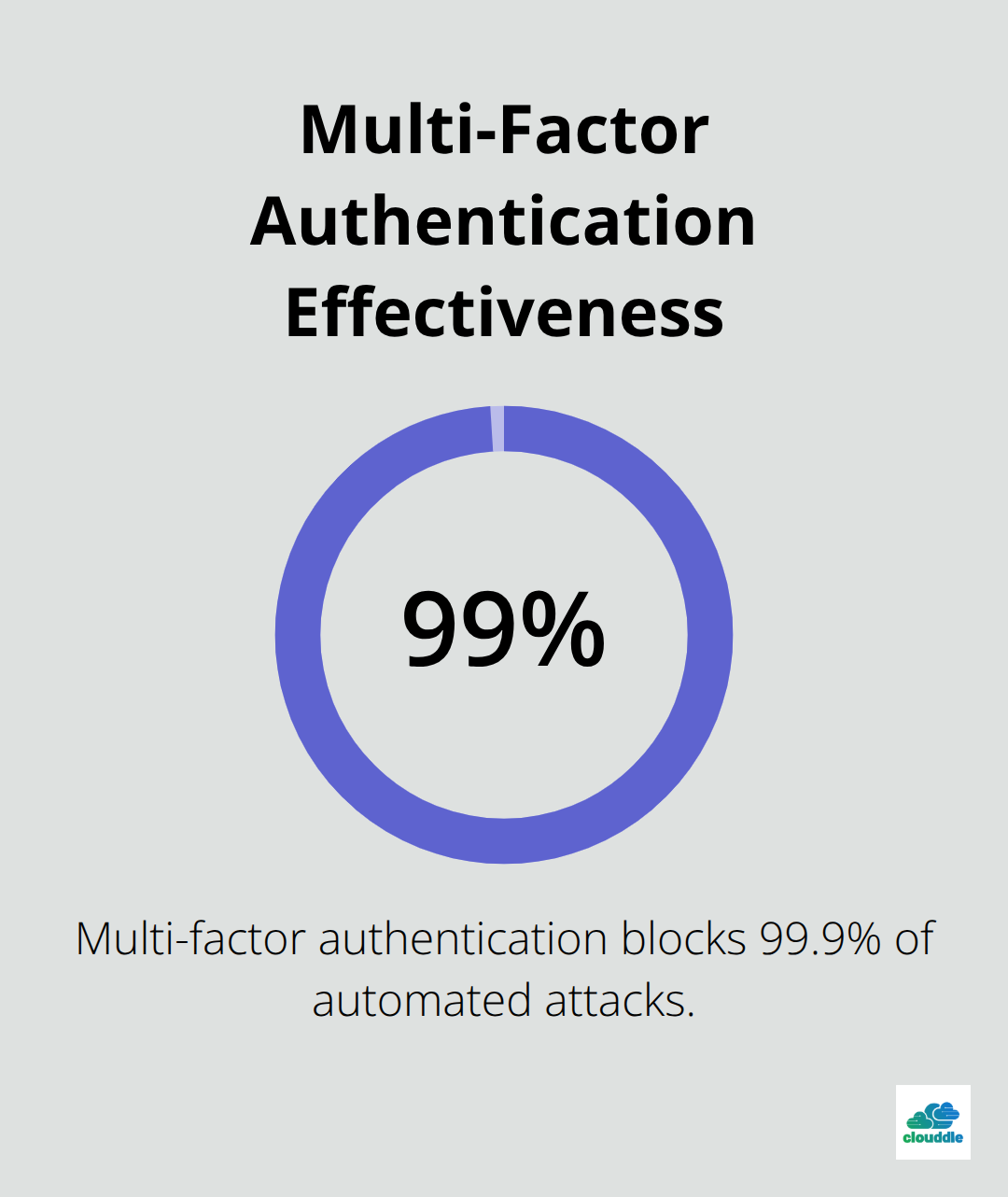 Multi-Factor Authentication Effectiveness

99%

Multi-factor authentication blocks 99.9% of automated attacks.

clouddle