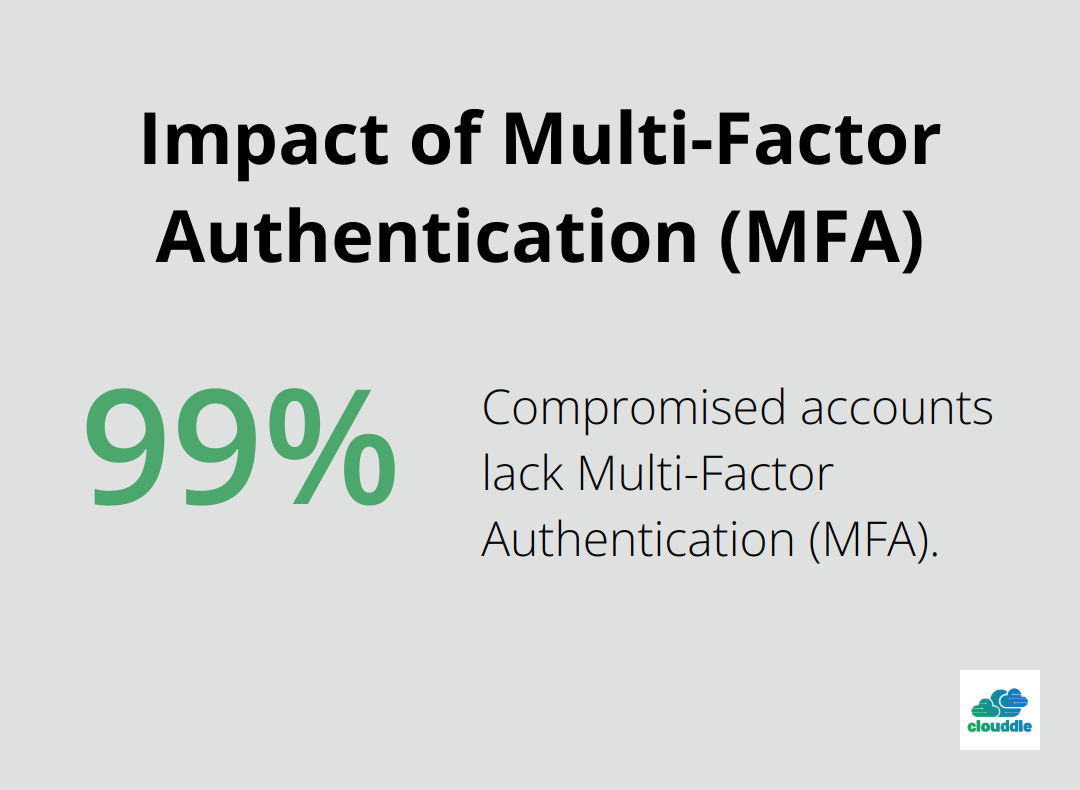 Impact of Multi-Factor Authentication (MFA)

99%

Compromised accounts lack Multi-Factor Authentication (MFA).

clouddle