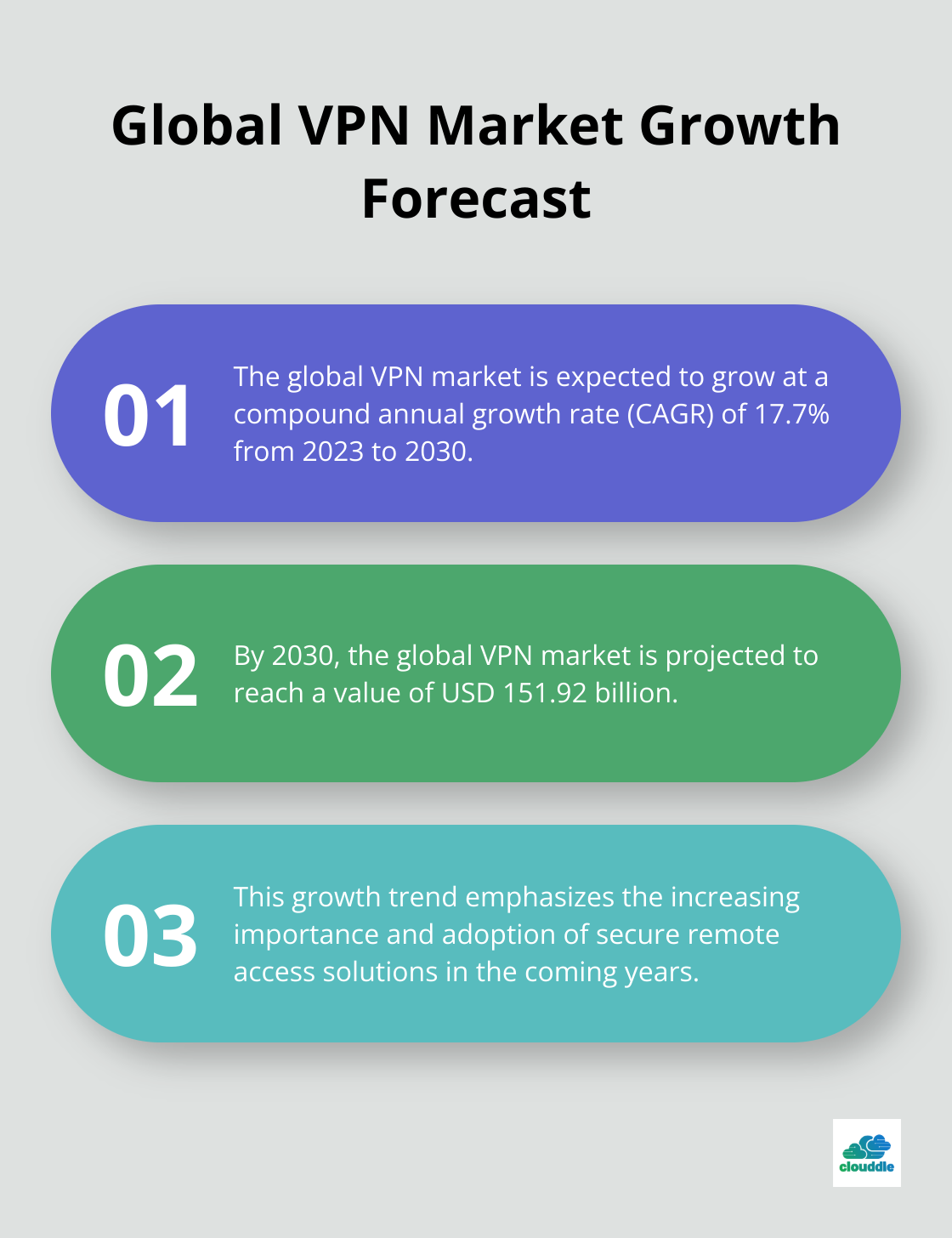 Global VPN Market Growth Forecast

01

The global VPN market is expected to grow at a compound annual growth rate (CAGR) of 17.7% from 2023 to 2030.

02

By 2030, the global VPN market is projected to reach a value of USD 151.92 billion.

03

This growth trend emphasizes the increasing importance and adoption of secure remote access solutions in the coming years.

clouddle