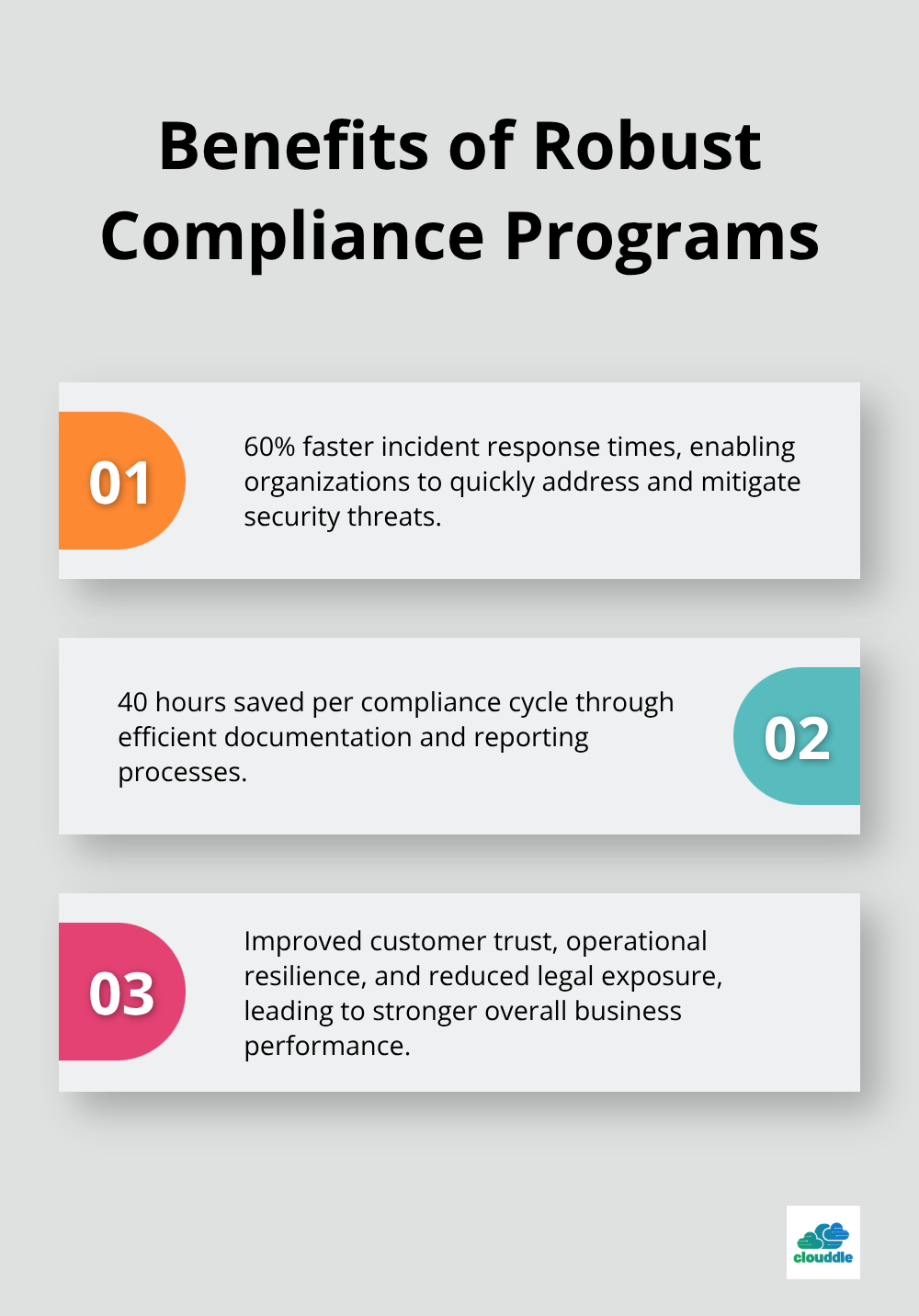 Benefits of Robust Compliance Programs

01

60% faster incident response times, enabling organizations to quickly address and mitigate security threats.

40 hours saved per compliance cycle through efficient documentation and reporting processes.

02

03

Improved customer trust, operational resilience, and reduced legal exposure, leading to stronger overall business performance.

clouddle