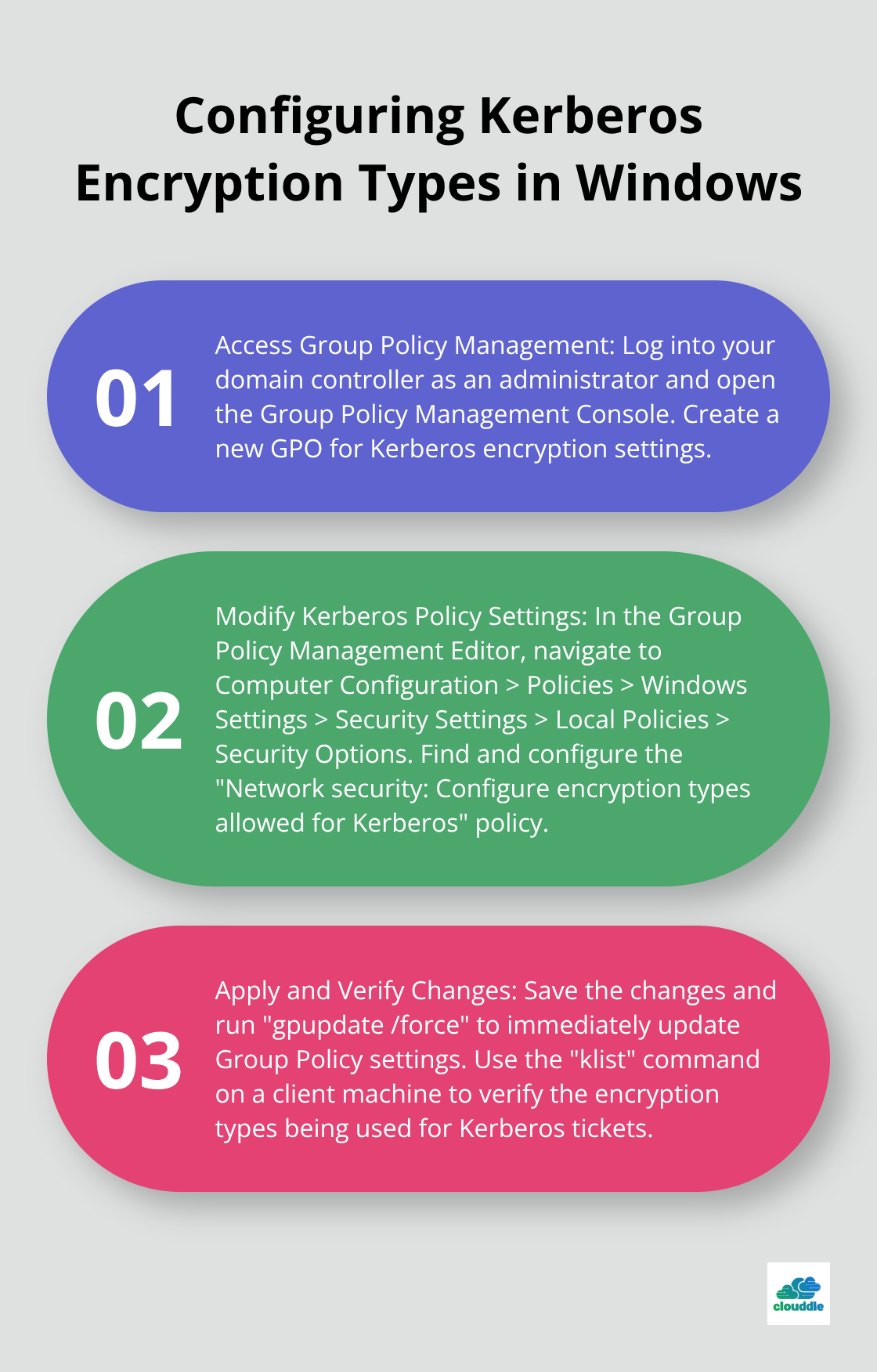 Configuring Kerberos Encryption Types in Windows

01

Access Group Policy Management: Log into your domain controller as an administrator and open the Group Policy Management Console. Create a new GPO for Kerberos encryption settings.

02

Modify Kerberos Policy Settings: In the Group Policy Management Editor, navigate to Computer Configuration > Policies > Windows Settings > Security Settings > Local Policies > Security Options. Find and configure the "Network security: Configure encryption types allowed for Kerberos" policy.

03

Apply and Verify Changes: Save the changes and run "gpupdate /force" to immediately update Group Policy settings. Use the "klist" command on a client machine to verify the encryption types being used for Kerberos tickets.

clouddle