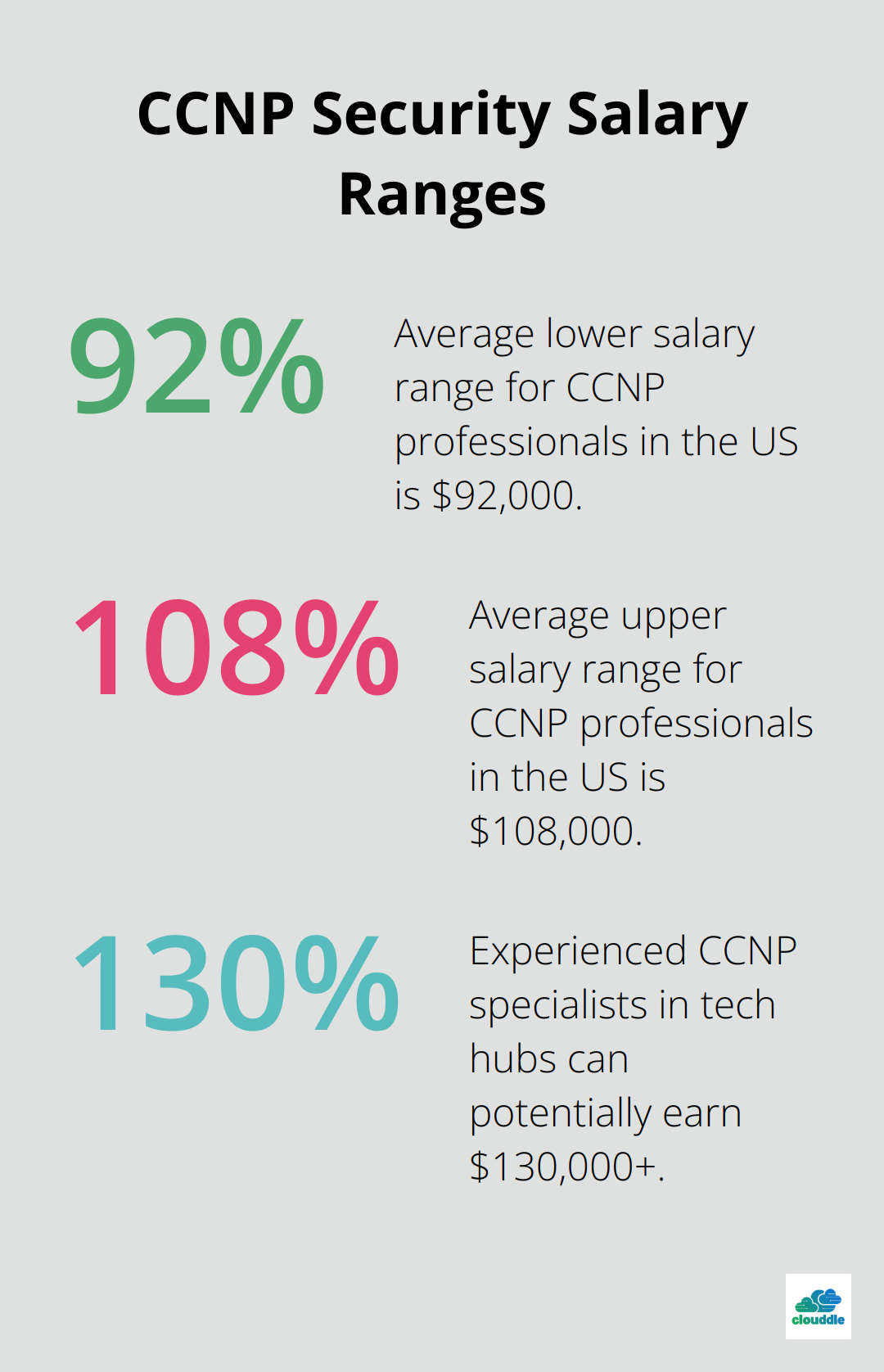 CCNP Security Salary Ranges

92%

Average lower salary range for CCNP professionals in the US is $92,000.

108%

Average upper salary range for CCNP professionals in the US is $108,000.

130%

Experienced CCNP specialists in tech hubs can potentially earn $130,000+.

clouddle