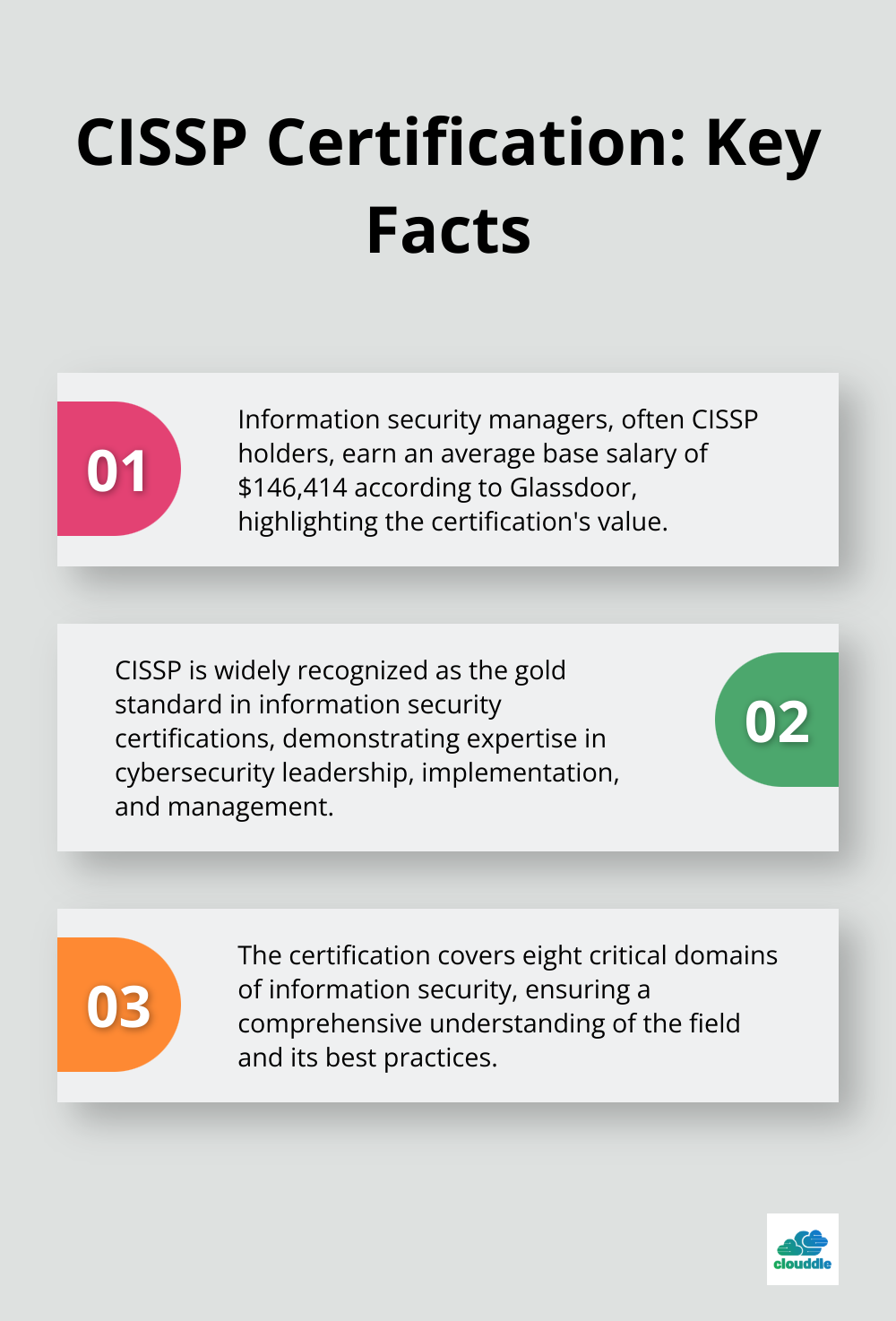 CISSP Certification: Key Facts

01

Information security managers, often CISSP holders, earn an average base salary of \$146,414 according to Glassdoor, highlighting the certification's value.

CISSP is widely recognized as the gold standard in information security certifications, demonstrating expertise in cybersecurity leadership, implementation, and management.

02

03

The certification covers eight critical domains of information security, ensuring a comprehensive understanding of the field and its best practices.

clouddle