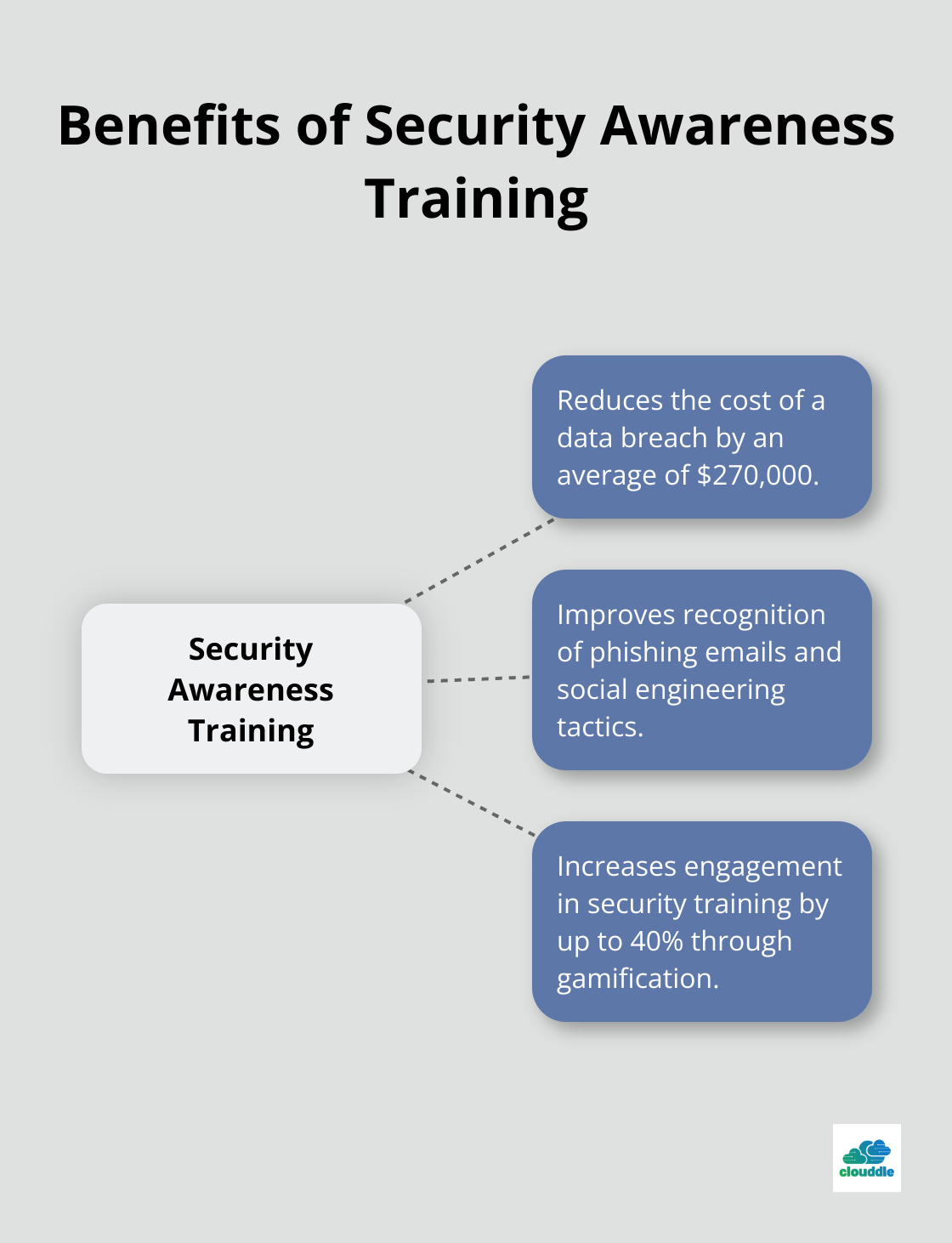 Benefits of Security Awareness Training

Security Awareness Training

Reduces the cost of a data breach by an average of \$270,000.

Improves recognition of phishing emails and social engineering tactics.

Increases engagement in security training by up to 40% through gamification.

clouddle