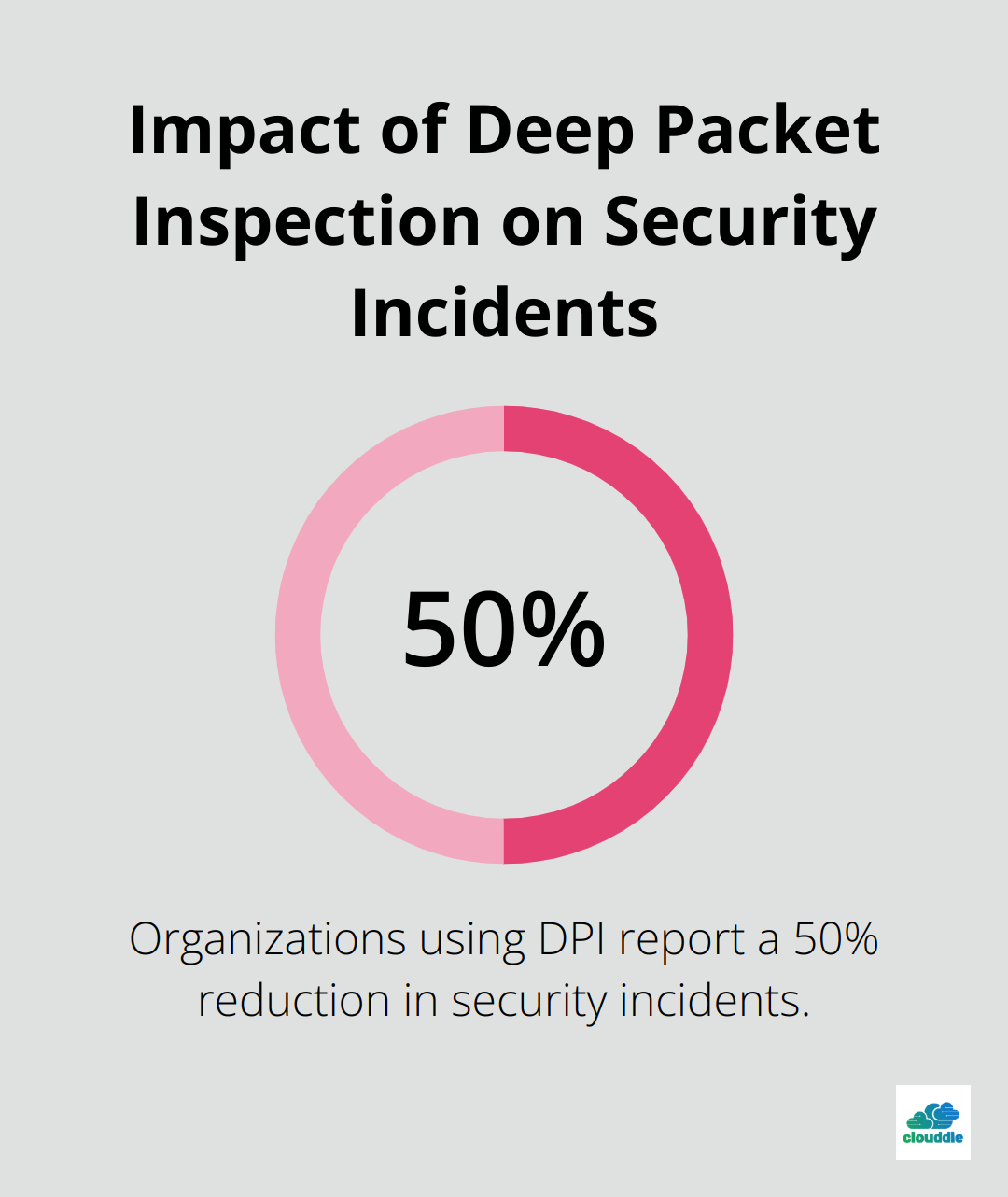 Impact of Deep Packet Inspection on Security Incidents

50%

Organizations using DPI report a 50% reduction in security incidents.

clouddle