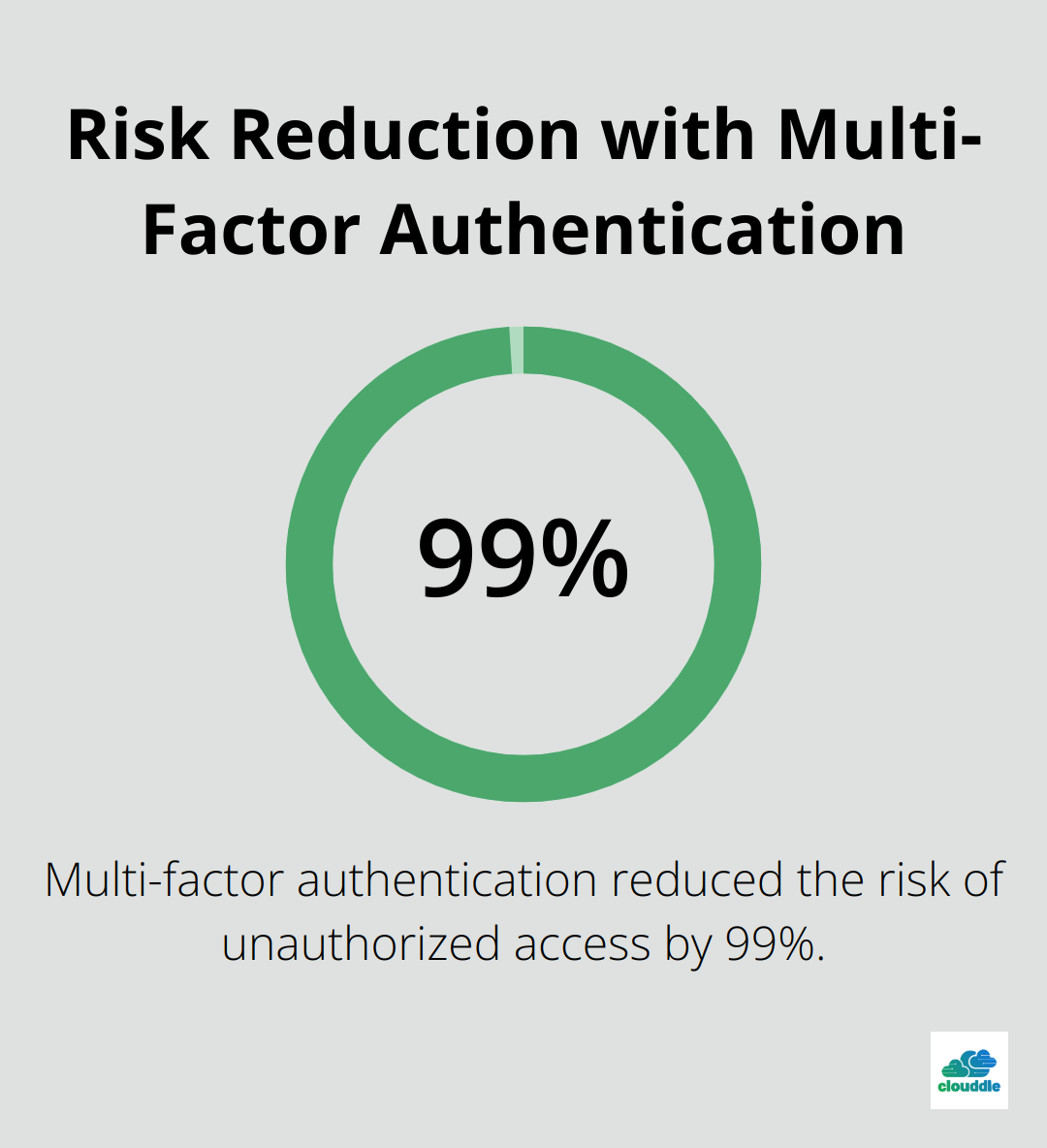 Risk Reduction with Multi-Factor Authentication

99%

Multi-factor authentication reduced the risk of unauthorized access by 99%.

clouddle