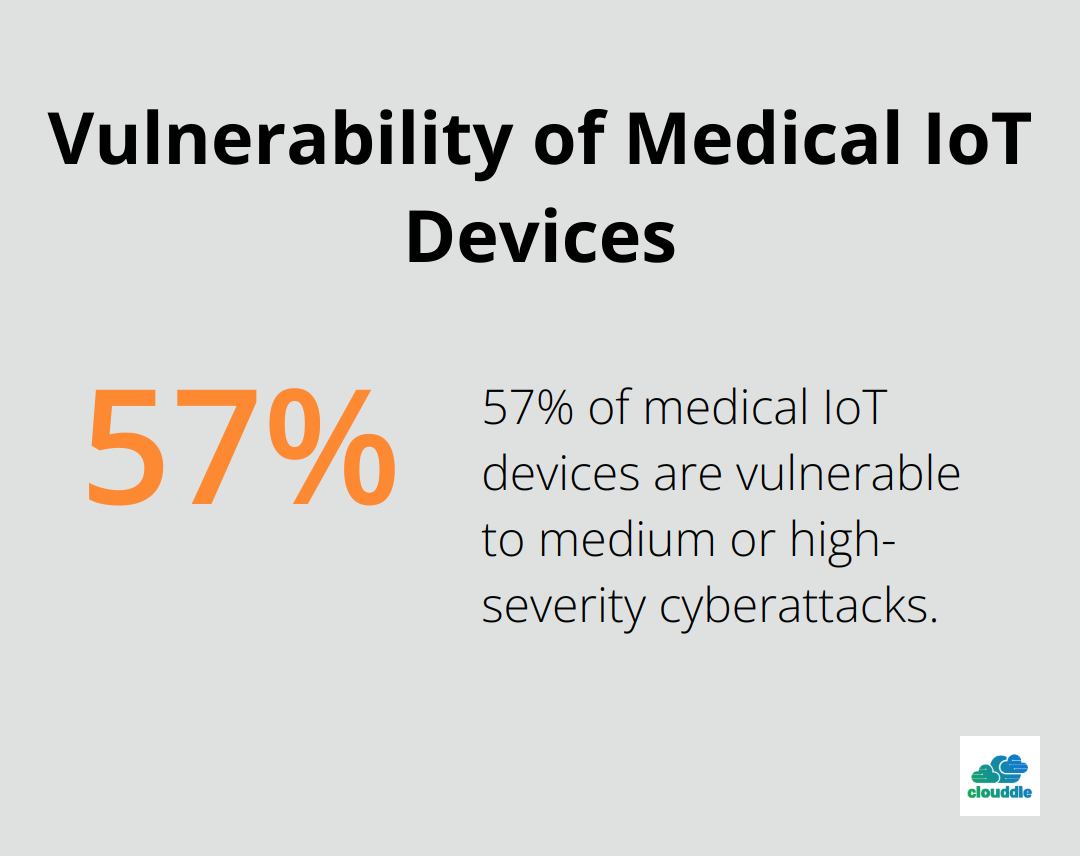 Vulnerability of Medical IoT Devices

57%

57% of medical IoT devices are vulnerable to medium or high-severity cyberattacks.

clouddle