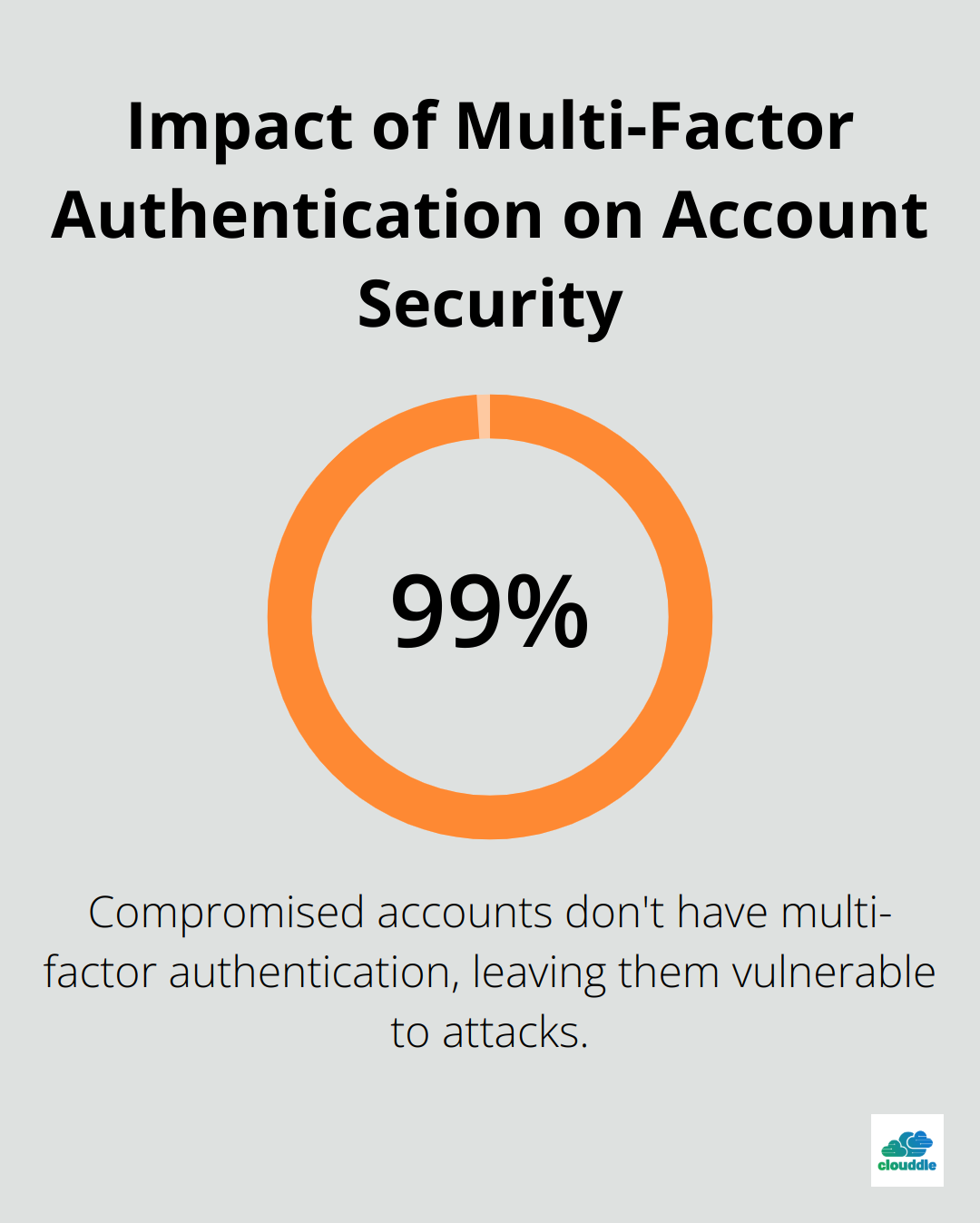 Impact of Multi-Factor Authentication on Account Security

99%

Compromised accounts don't have multi-factor authentication, leaving them vulnerable to attacks.

clouddle