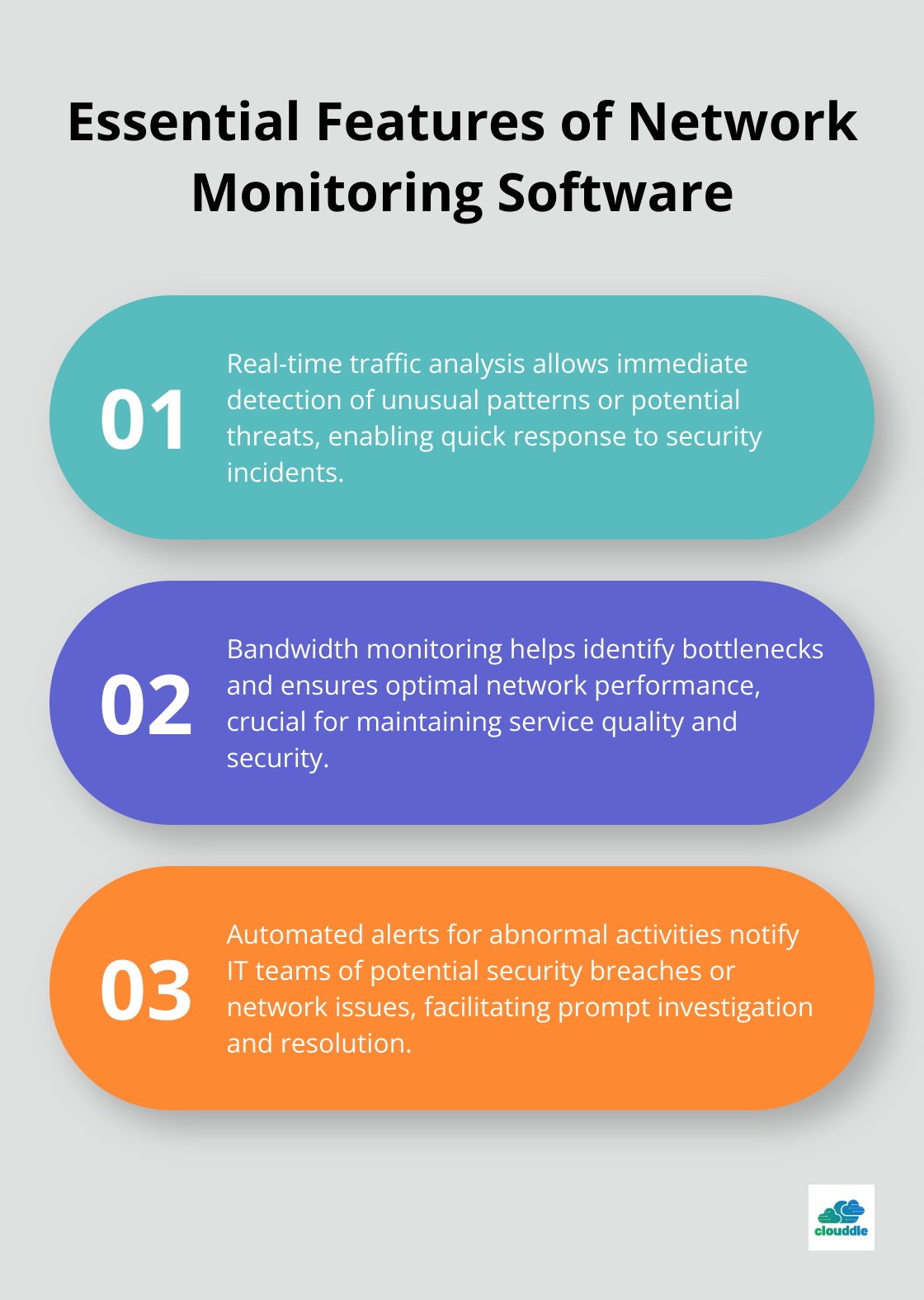 Essential Features of Network Monitoring Software

01

Real-time traffic analysis allows immediate detection of unusual patterns or potential threats, enabling quick response to security incidents.

02

Bandwidth monitoring helps identify bottlenecks and ensures optimal network performance, crucial for maintaining service quality and security.

03

Automated alerts for abnormal activities notify IT teams of potential security breaches or network issues, facilitating prompt investigation and resolution.

clouddle