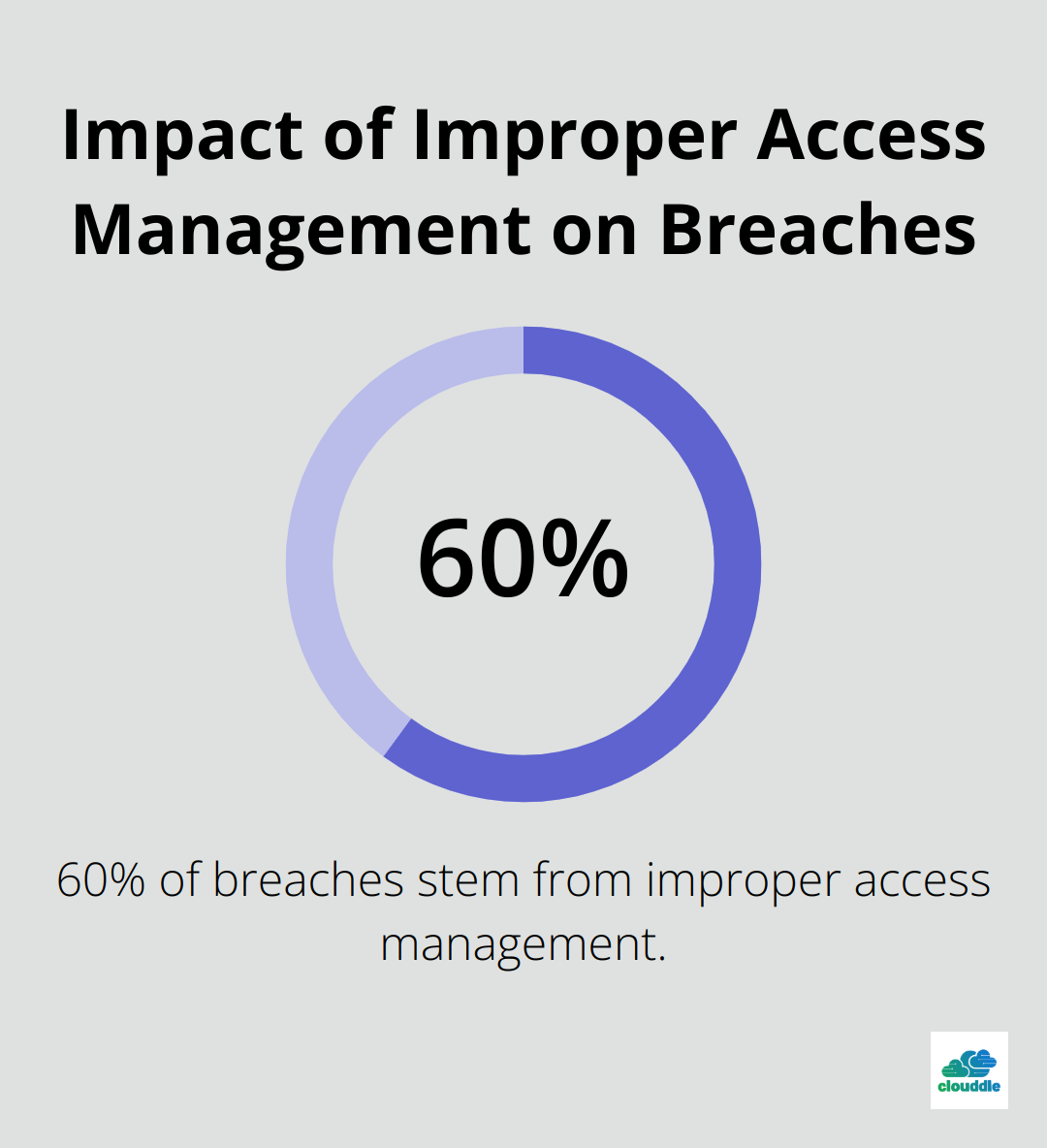 Impact of Improper Access Management on Breaches

60%

60% of breaches stem from improper access management.

clouddle