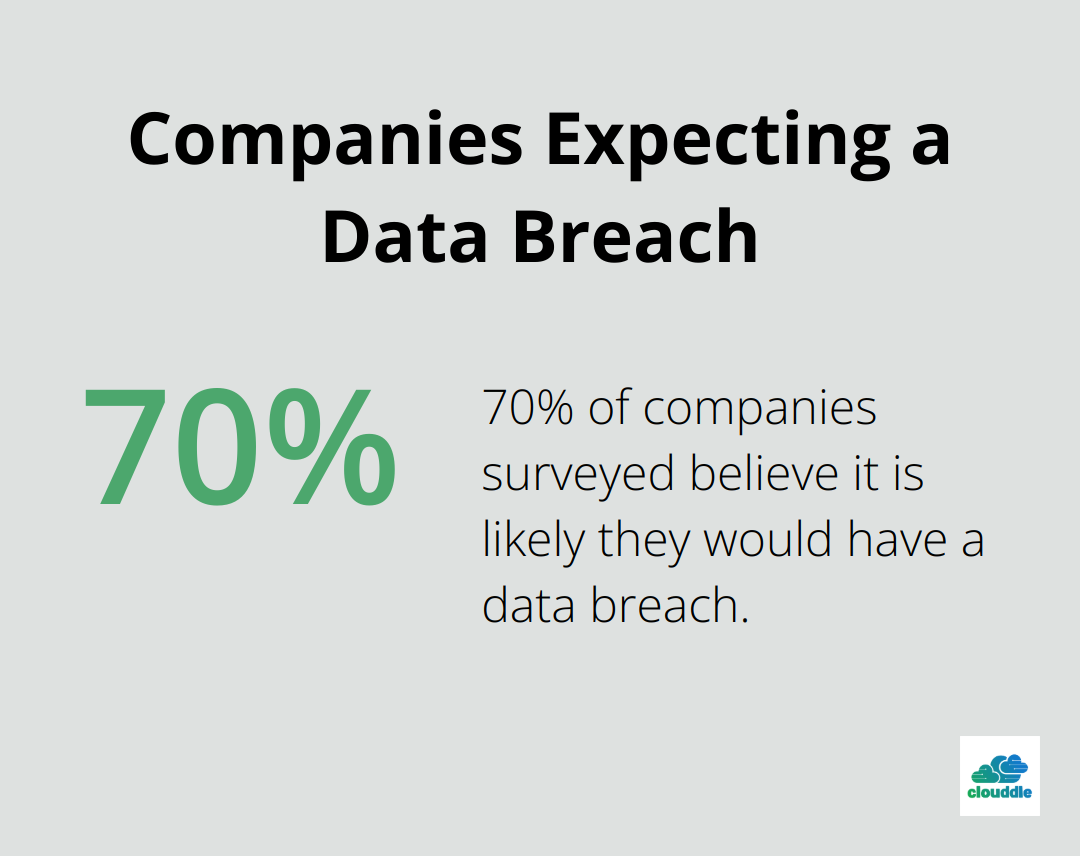 Companies Expecting a Data Breach

70%

70% of companies surveyed believe it is likely they would have a data breach.

clouddle