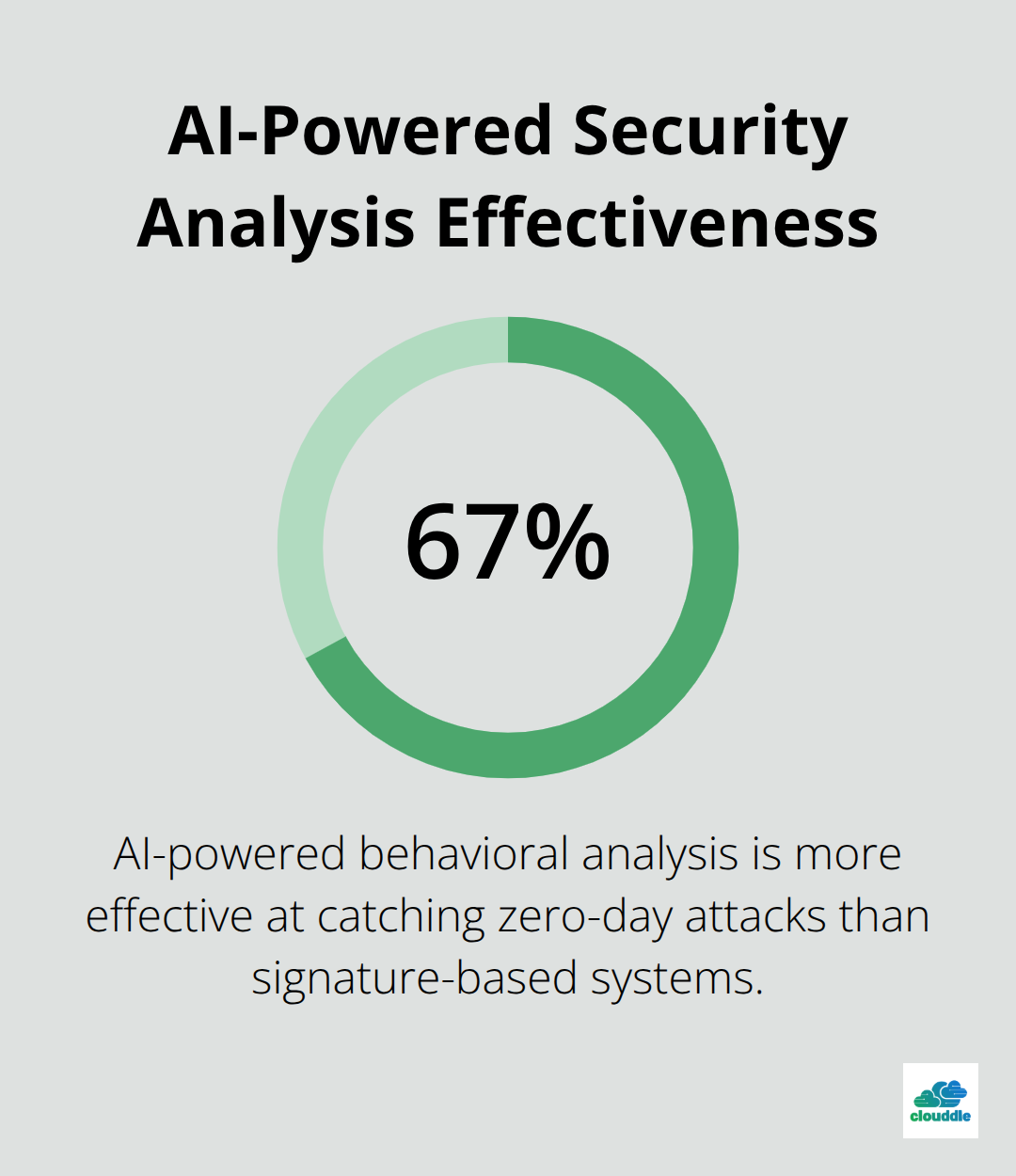 AI-Powered Security Analysis Effectiveness

67%

AI-powered behavioral analysis is more effective at catching zero-day attacks than signature-based systems.

clouddle