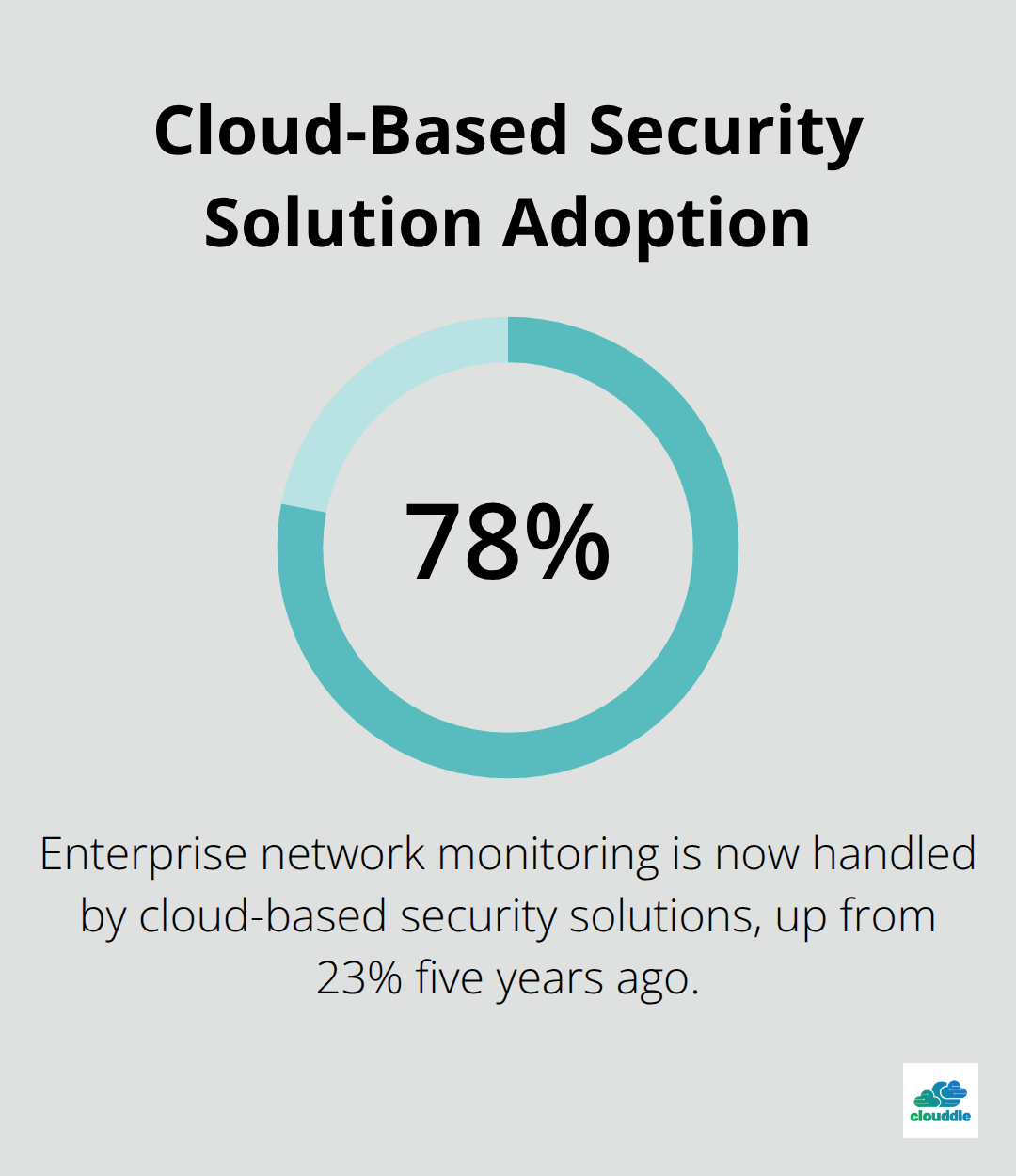 Cloud-Based Security Solution Adoption

78%

Enterprise network monitoring is now handled by cloud-based security solutions, up from 23% five years ago.

clouddle