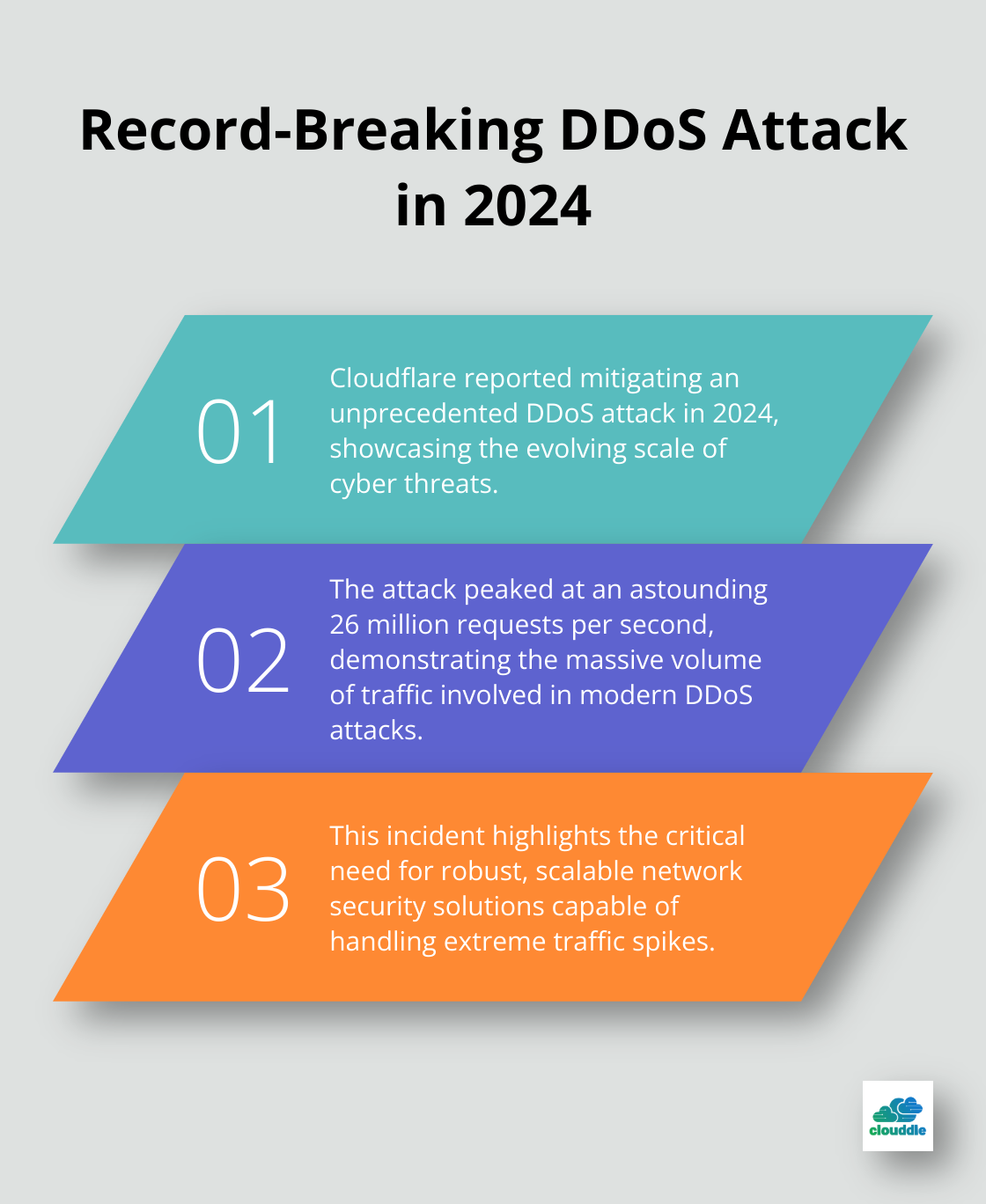 Record-Breaking DDoS Attack in 2024

01

Cloudflare reported mitigating an unprecedented DDoS attack in 2024, showcasing the evolving scale of cyber threats.

02

The attack peaked at an astounding 26 million requests per second, demonstrating the massive volume of traffic involved in modern DDoS attacks.

03

This incident highlights the critical need for robust, scalable network security solutions capable of handling extreme traffic spikes.

clouddle