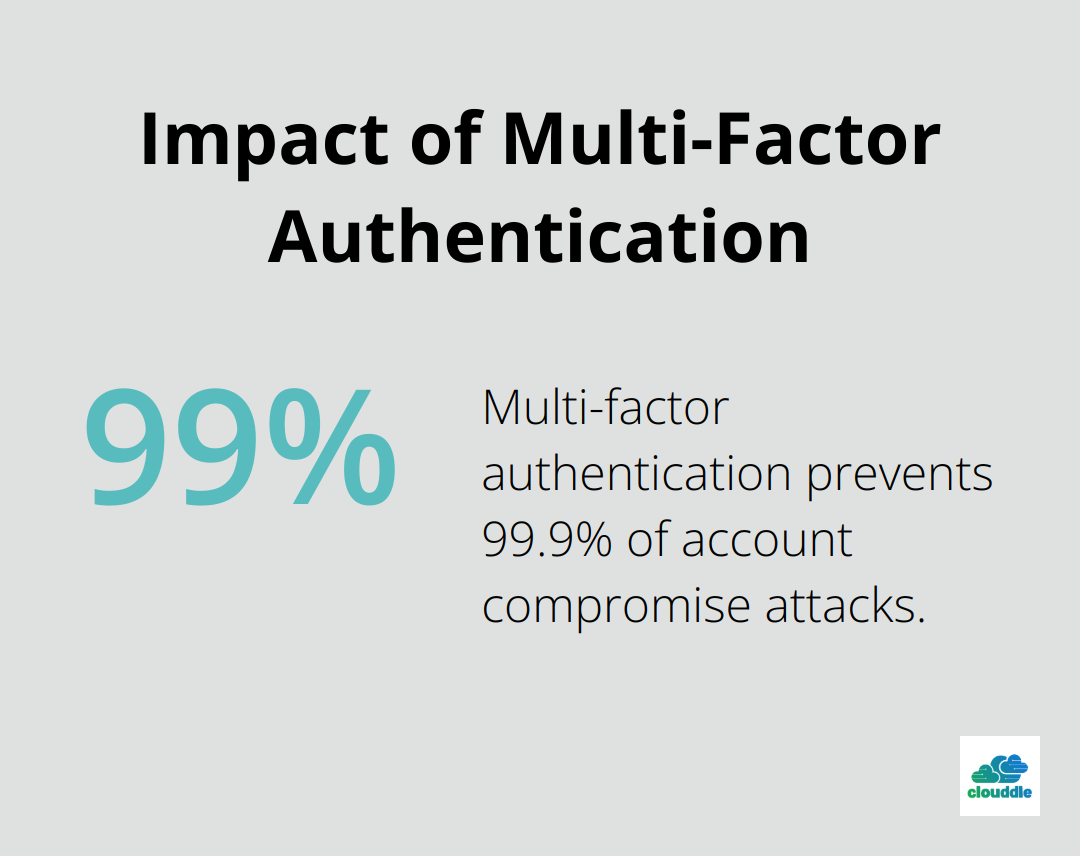 Impact of Multi-Factor Authentication

99%

Multi-factor authentication prevents 99.9% of account compromise attacks.

clouddle