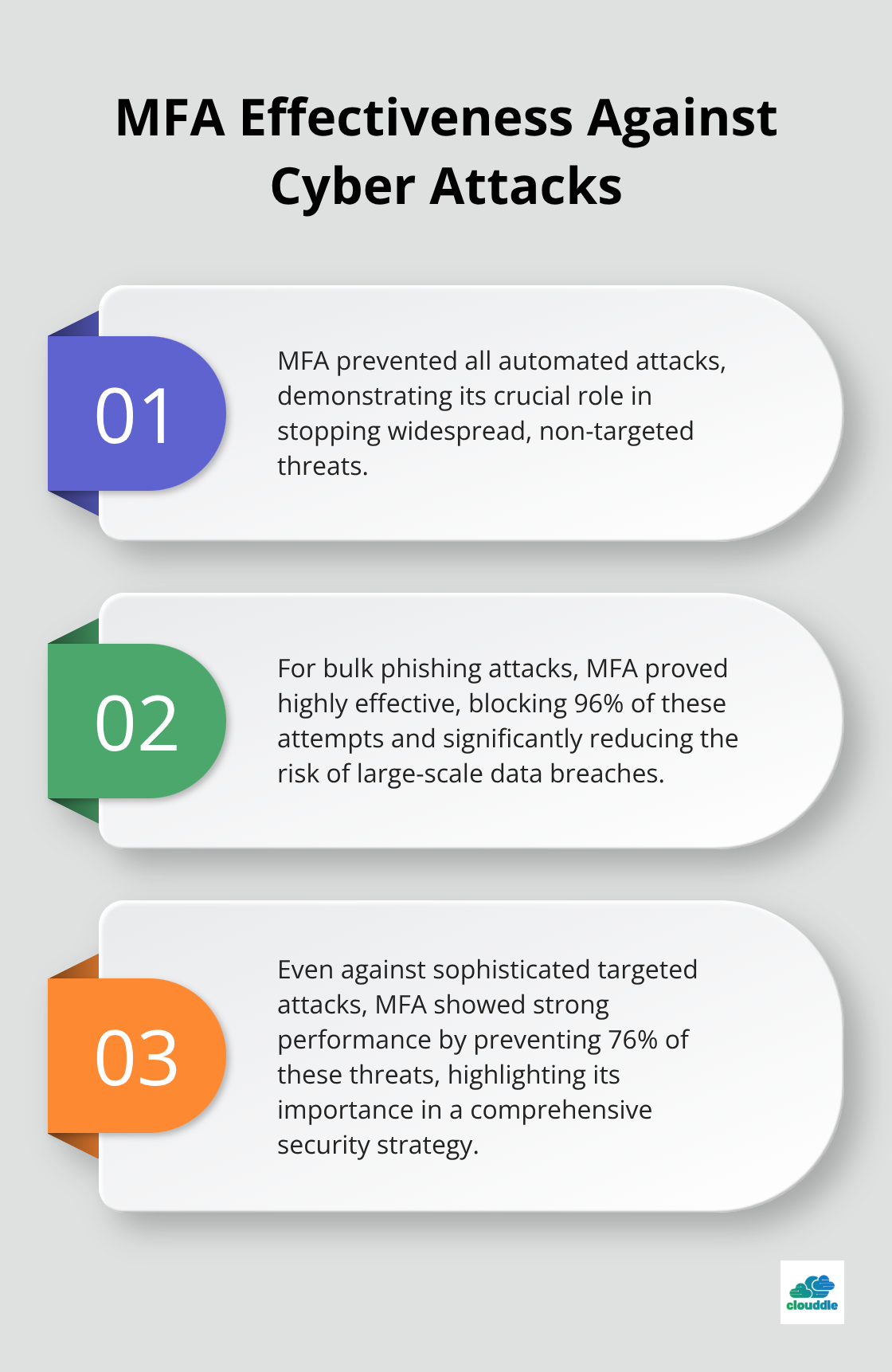 MFA Effectiveness Against Cyber Attacks

01

MFA prevented all automated attacks, demonstrating its crucial role in stopping widespread, non-targeted threats.

02

For bulk phishing attacks, MFA proved highly effective, blocking 96% of these attempts and significantly reducing the risk of large-scale data breaches.

03

Even against sophisticated targeted attacks, MFA showed strong performance by preventing 76% of these threats, highlighting its importance in a comprehensive security strategy.

clouddle