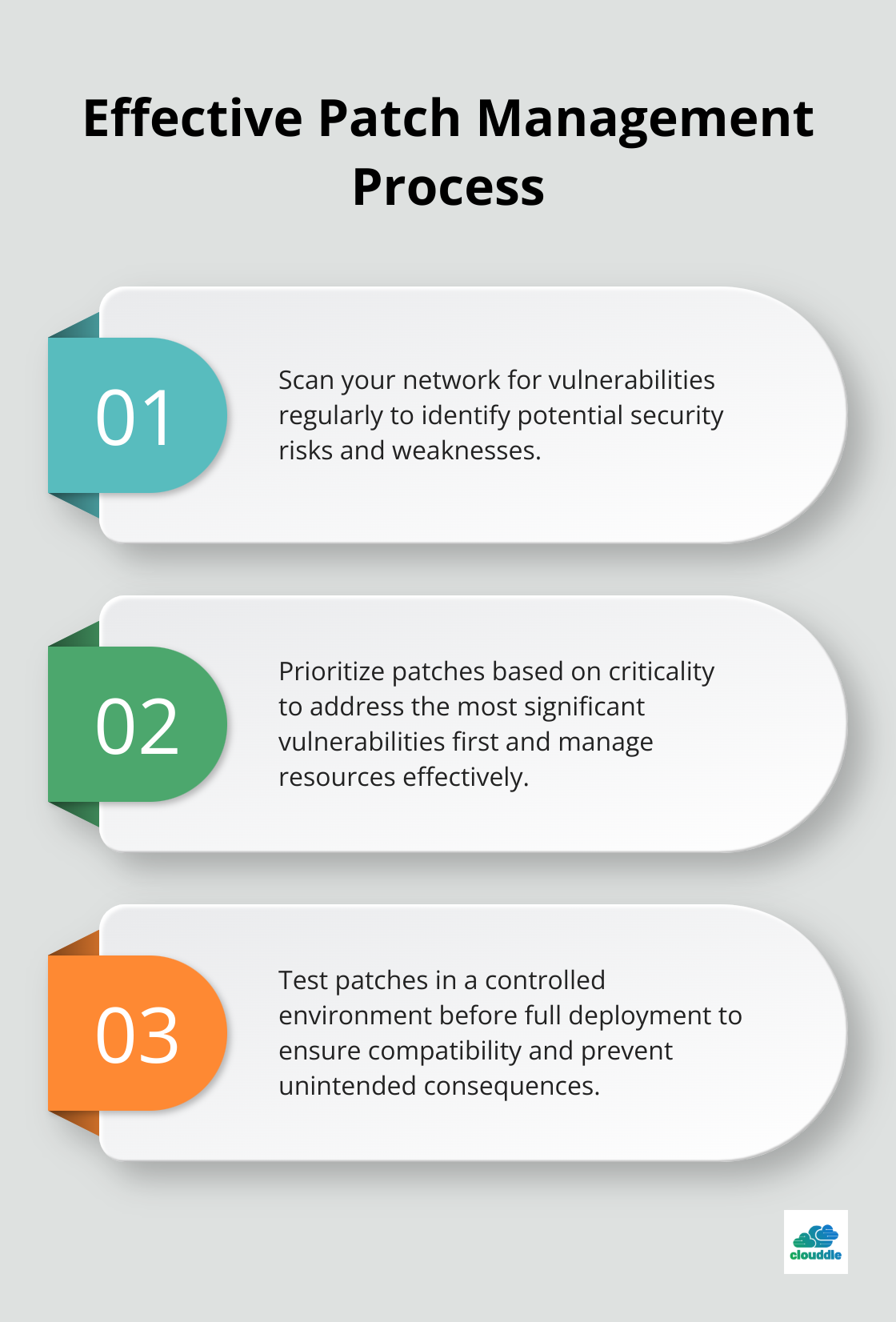 Effective Patch Management Process

01

Scan your network for vulnerabilities regularly to identify potential security risks and weaknesses.

02

Prioritize patches based on criticality to address the most significant vulnerabilities first and manage resources effectively.

03

Test patches in a controlled environment before full deployment to ensure compatibility and prevent unintended consequences.

clouddle