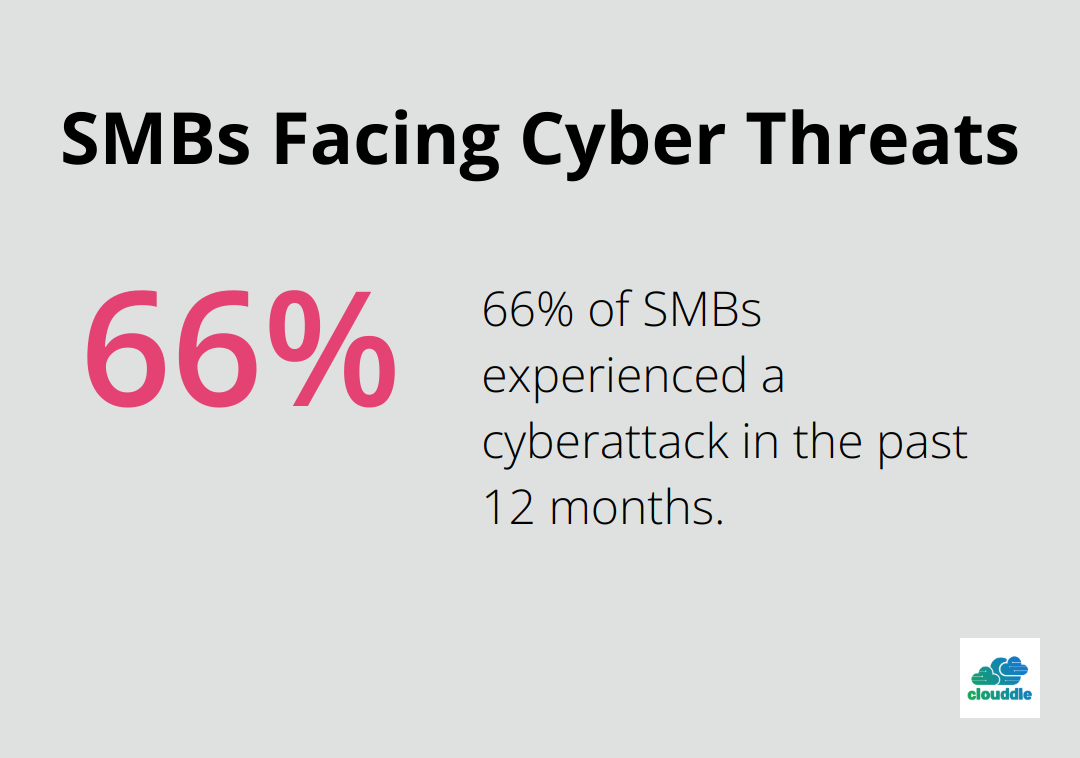 SMBs Facing Cyber Threats

66%

66% of SMBs experienced a cyberattack in the past 12 months.

clouddle