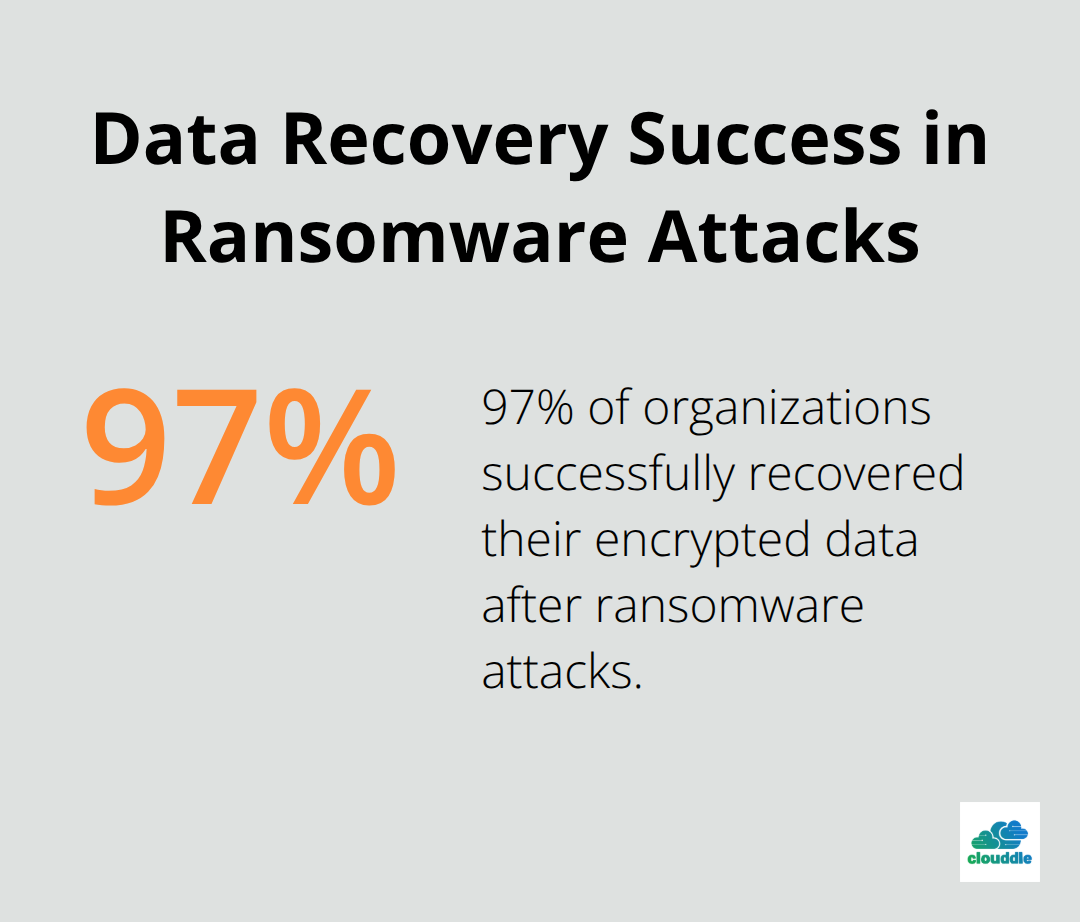 Data Recovery Success in Ransomware Attacks

97%

97% of organizations successfully recovered their encrypted data after ransomware attacks.

clouddle