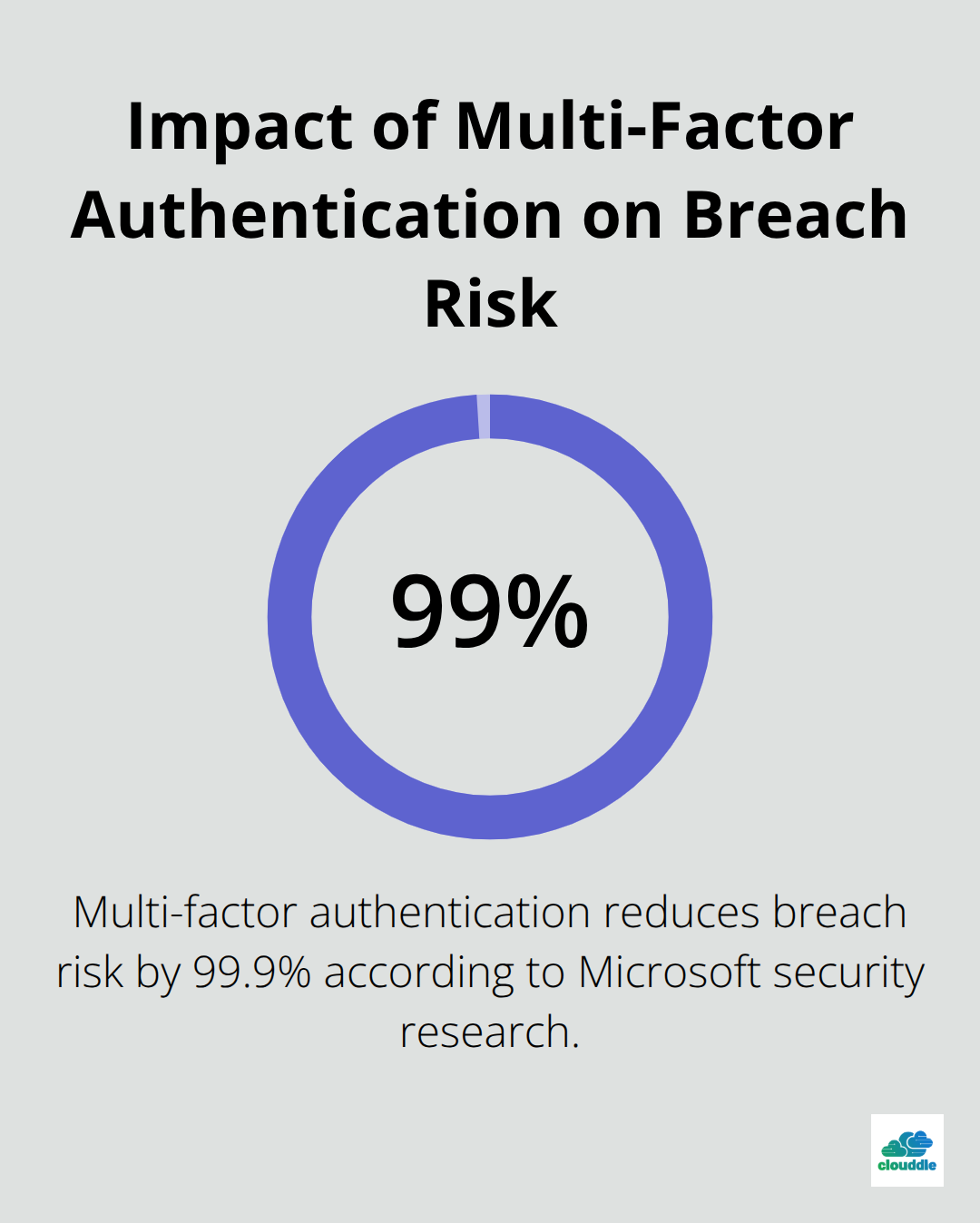 Impact of Multi-Factor Authentication on Breach Risk

99%

Multi-factor authentication reduces breach risk by 99.9% according to Microsoft security research.

clouddle