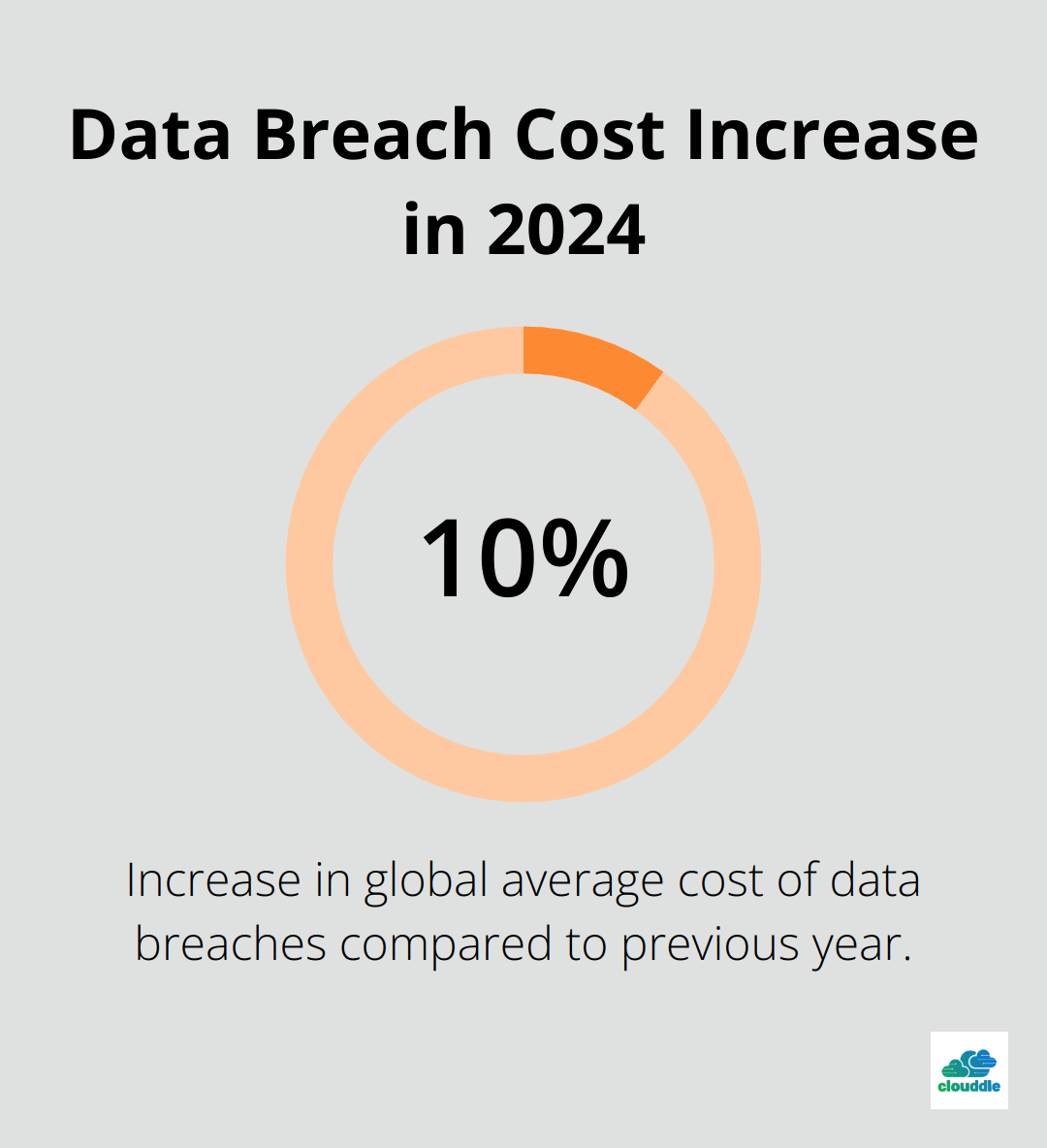 Data Breach Cost Increase in 2024

10%

Increase in global average cost of data breaches compared to previous year.

clouddle